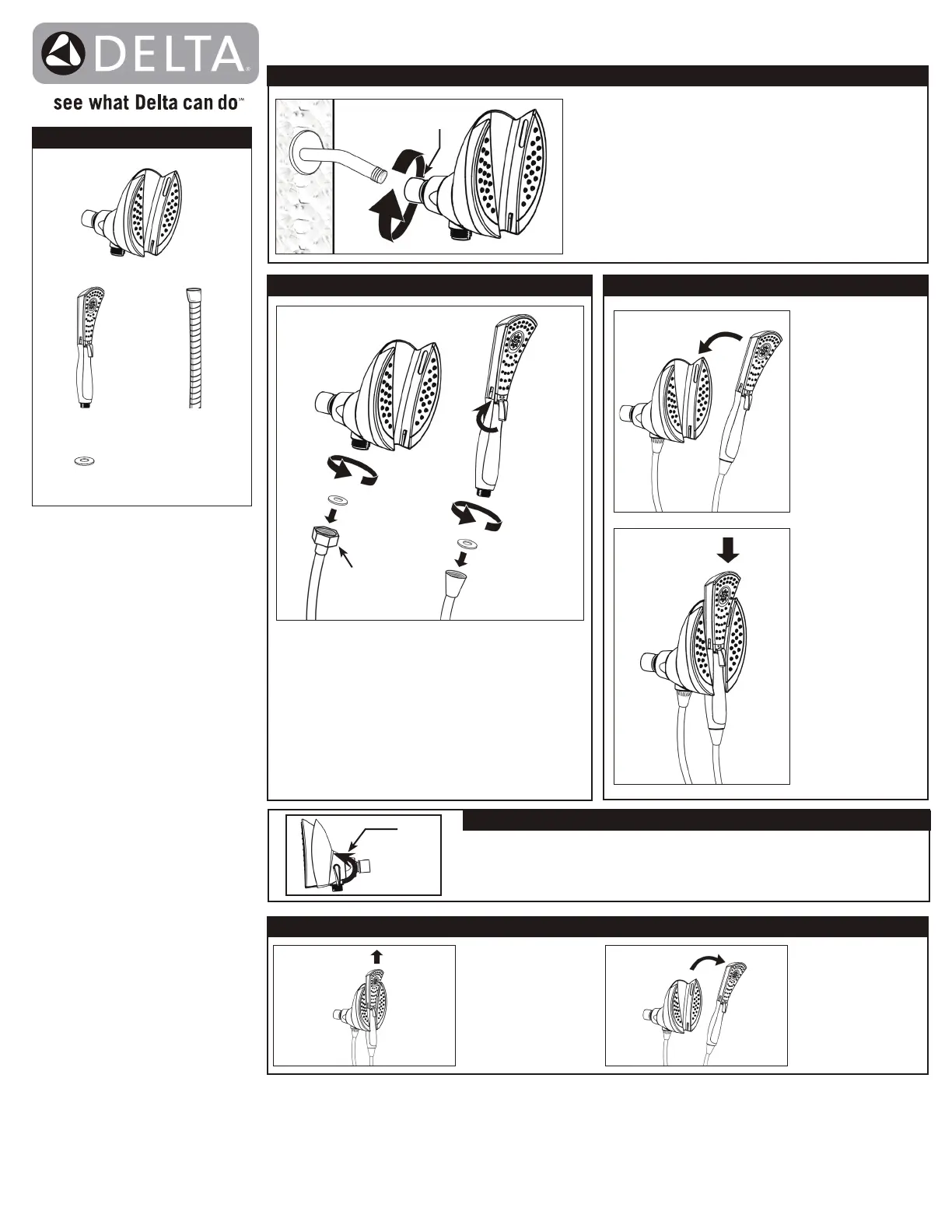 DELTA®

see what Delta can do℠