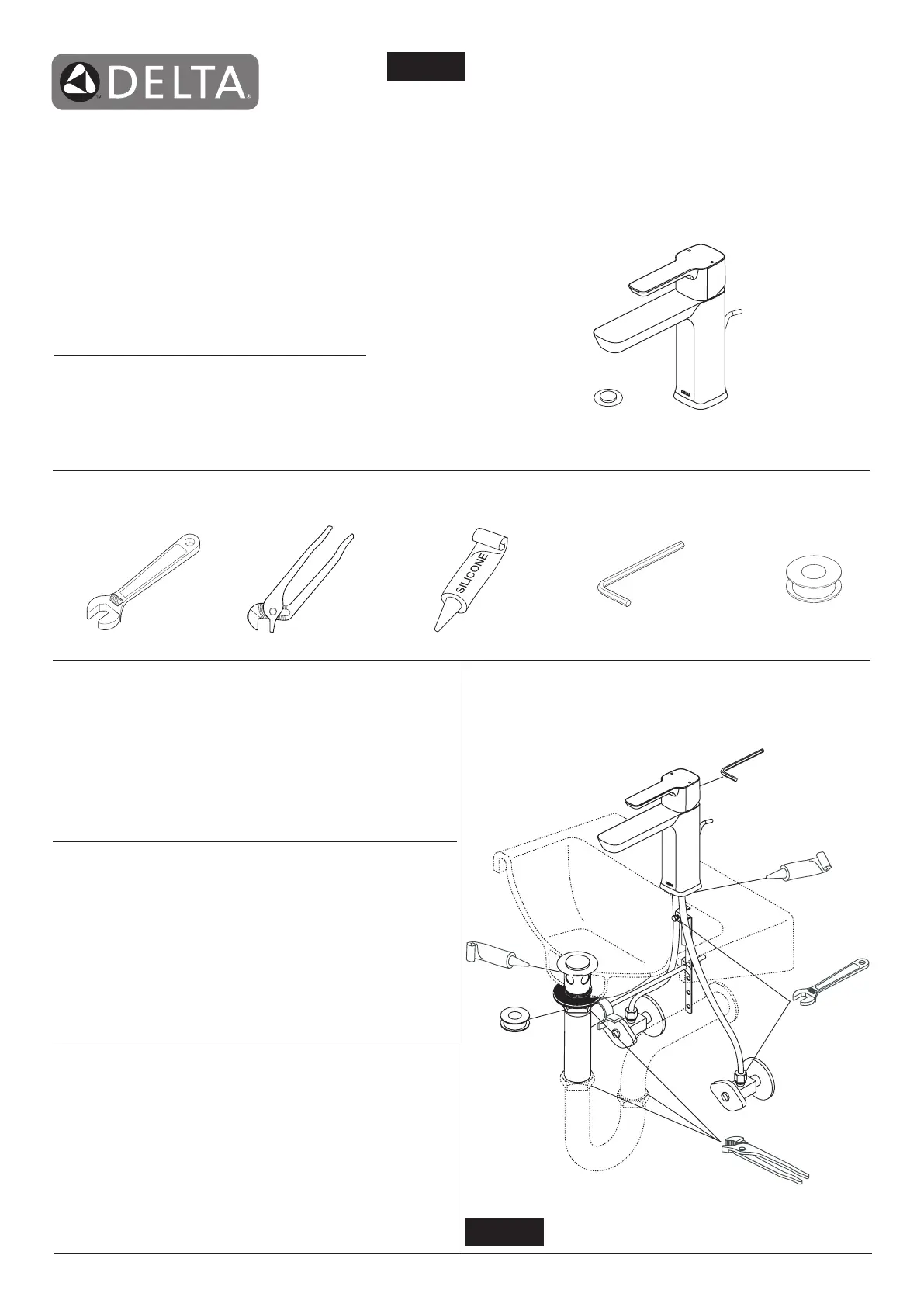 DELTA

SILICONE