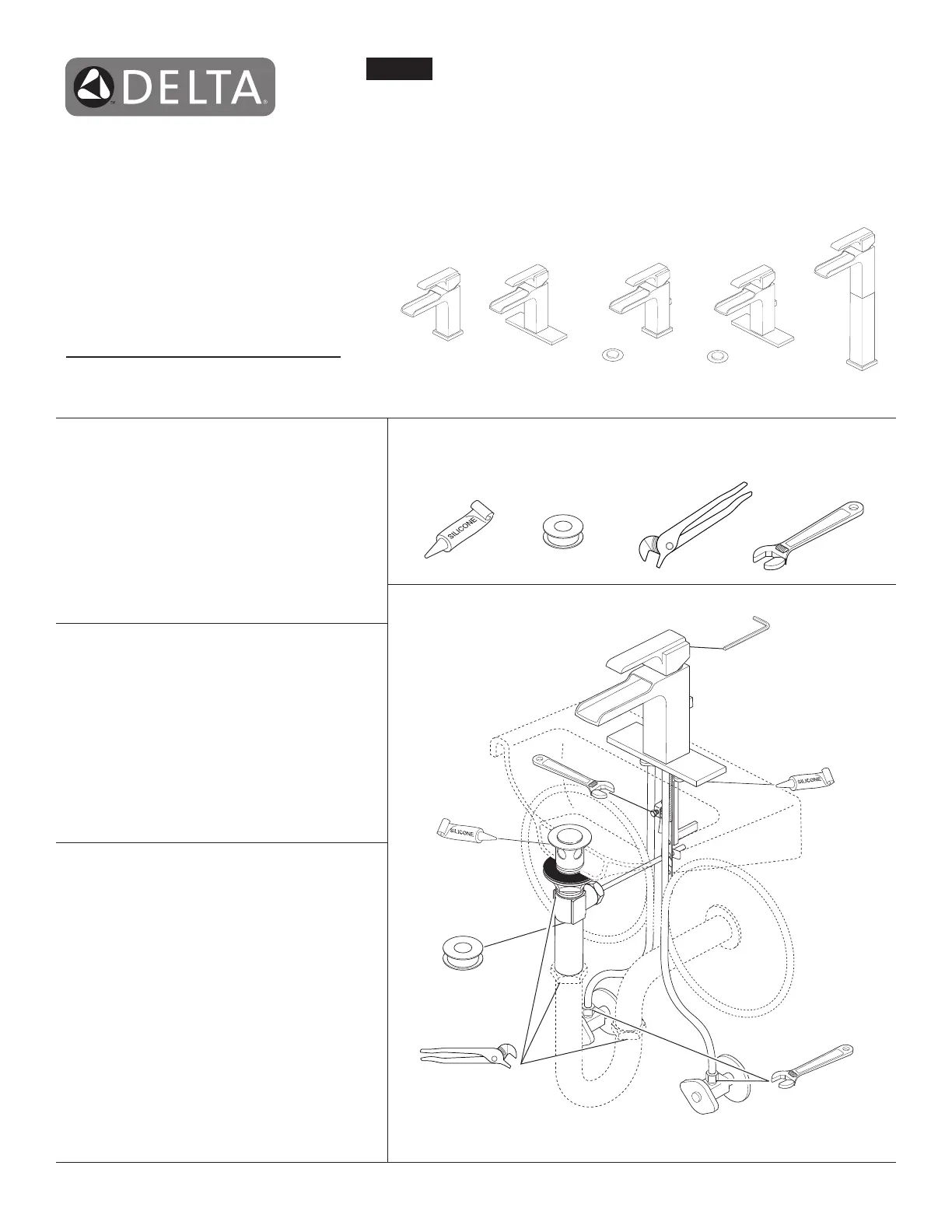 DELTA

SILICONE

SILICONE

SILICONE