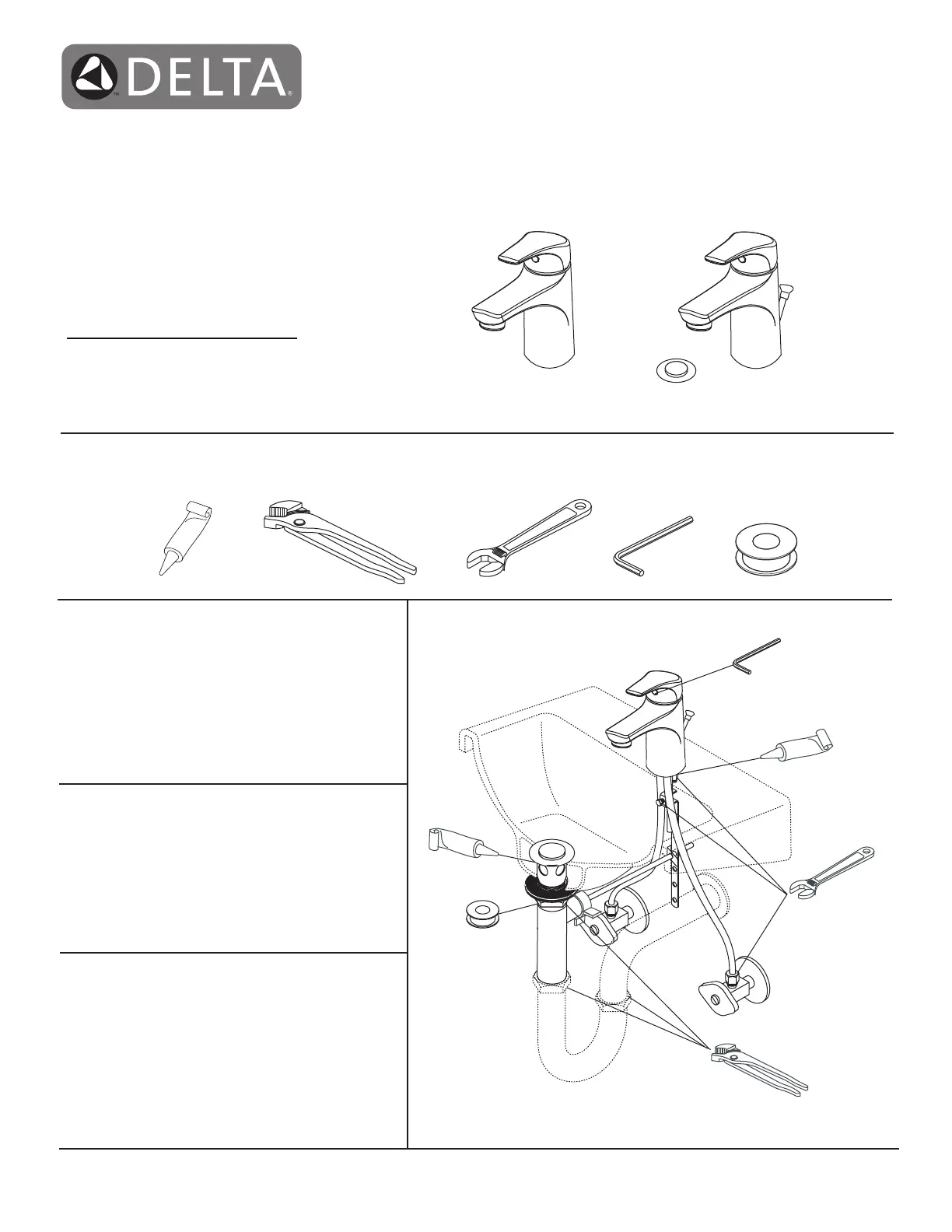 DELTA