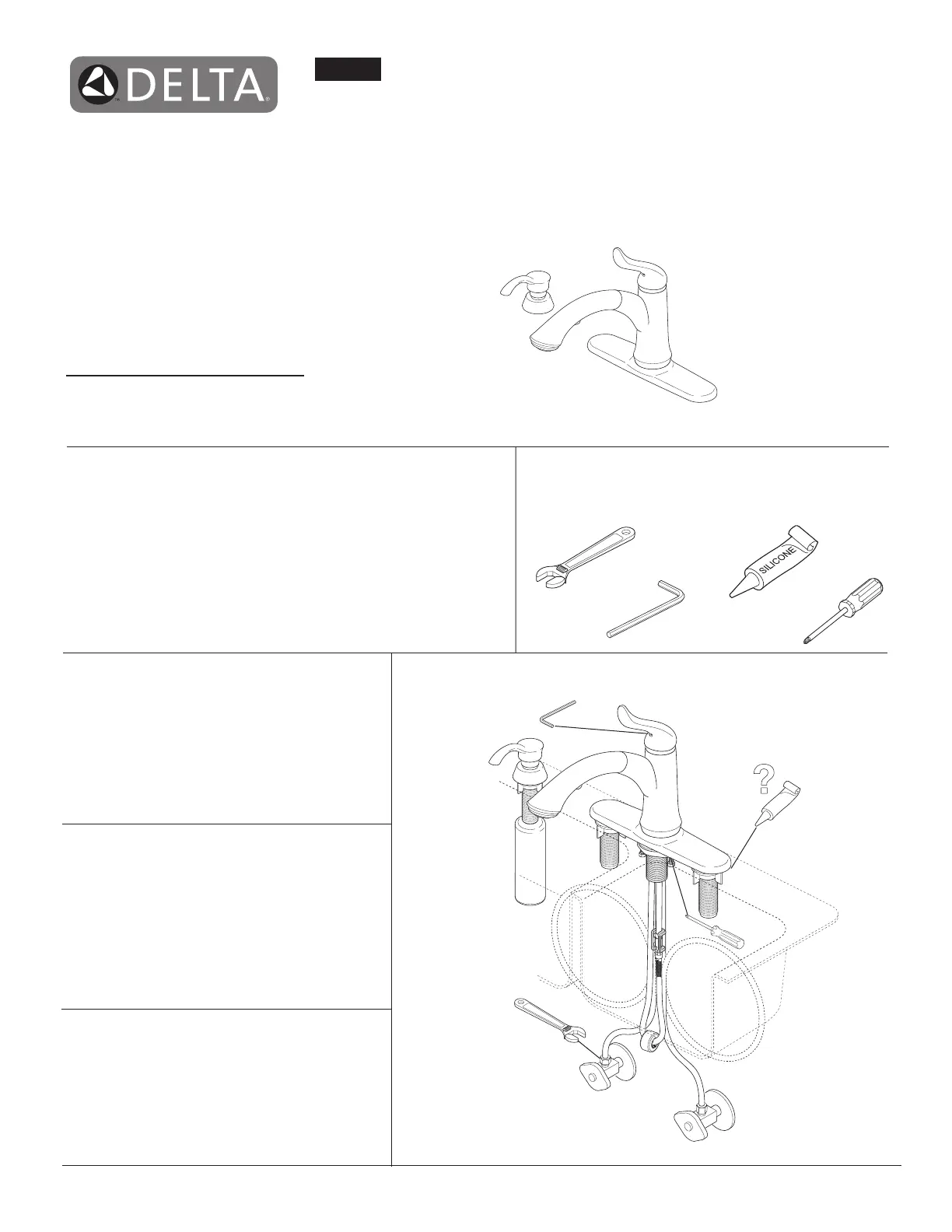 DELTA

SILICONE

?