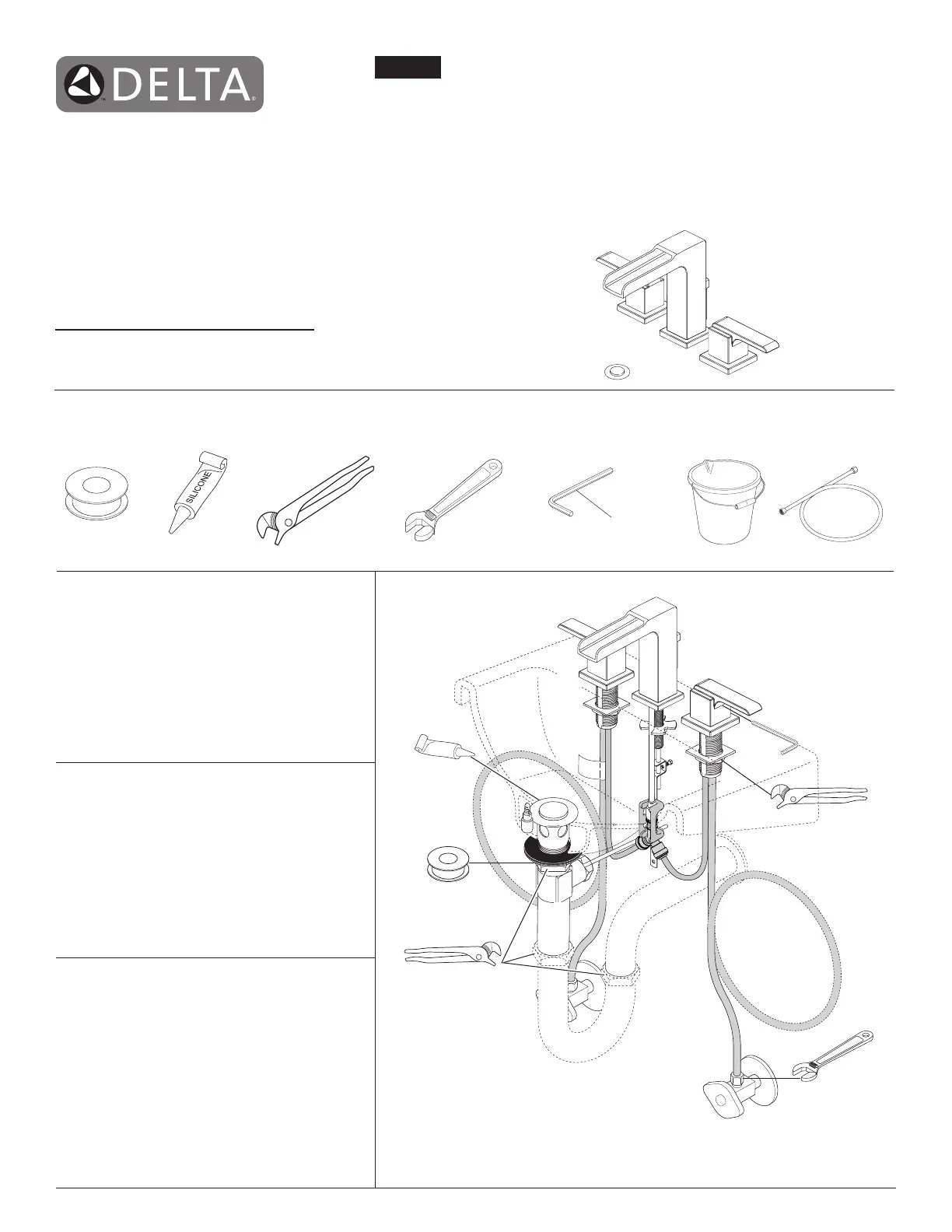 DELTA

SILICONE