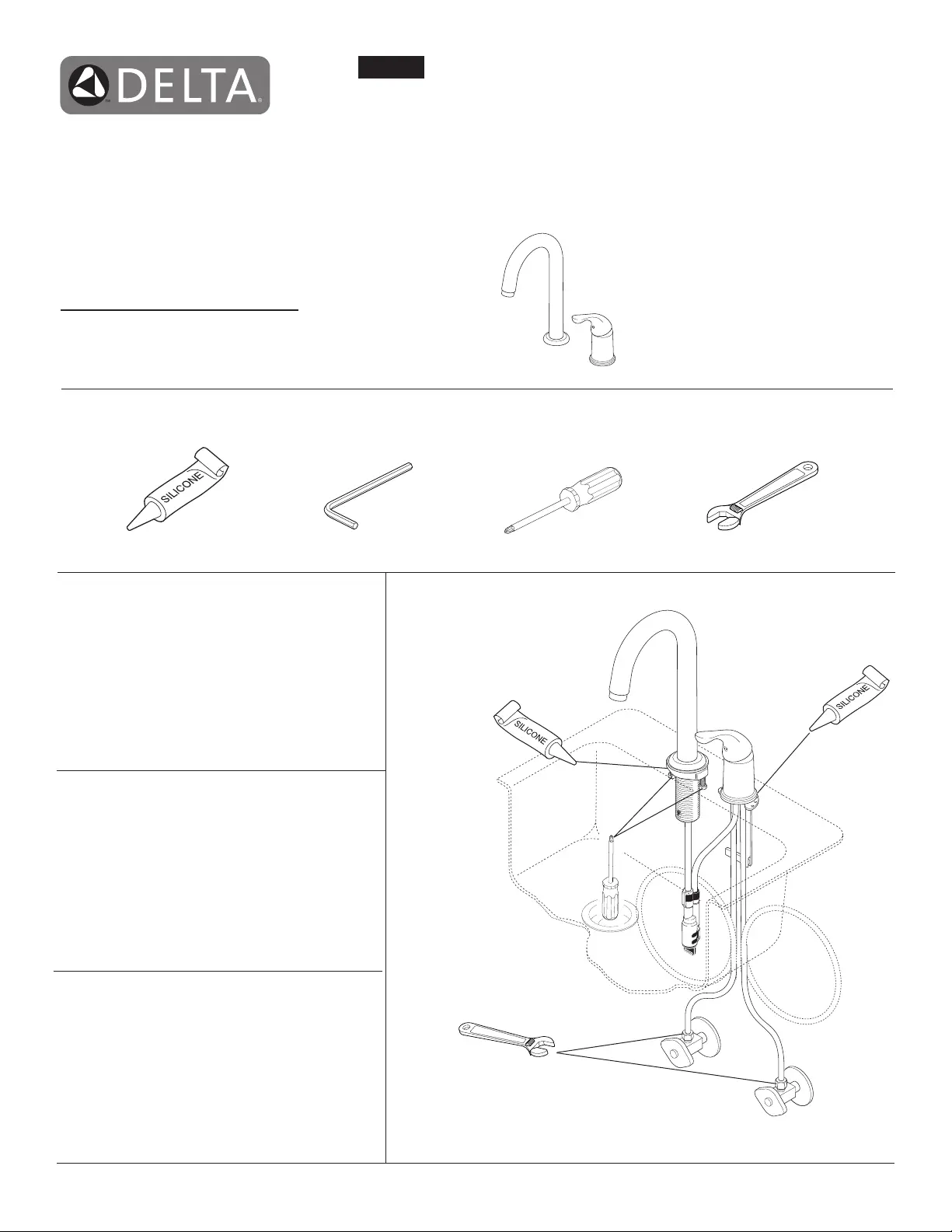 DELTA

SILICONE

SILICONE

SILICONE