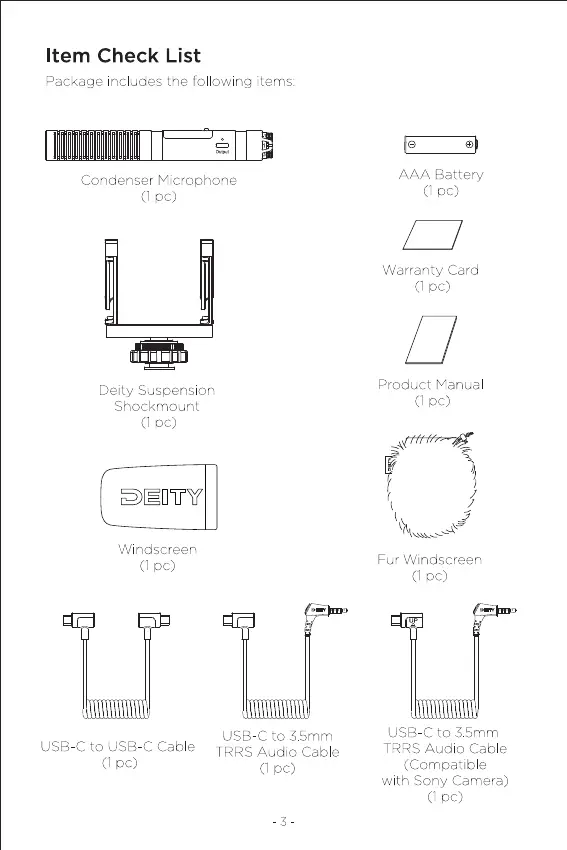 Item Check List
Package includes the following items:

Output

Condenser Microphone
(1 pc)

AAA Battery
(1 pc)

Warranty Card
(1 pc)

Deity Suspension Shockmount
(1 pc)

Product Manual
(1 pc)

DEITY

Windscreen
(1 pc)

Fur Windscreen
(1 pc)

USB-C to USB-C Cable
(1 pc)

USB-C to 3.5mm TRRS Audio Cable
(1 pc)

USB-C to 3.5mm TRRS Audio Cable (Compatible with Sony Camera)
(1 pc)

- 3 -