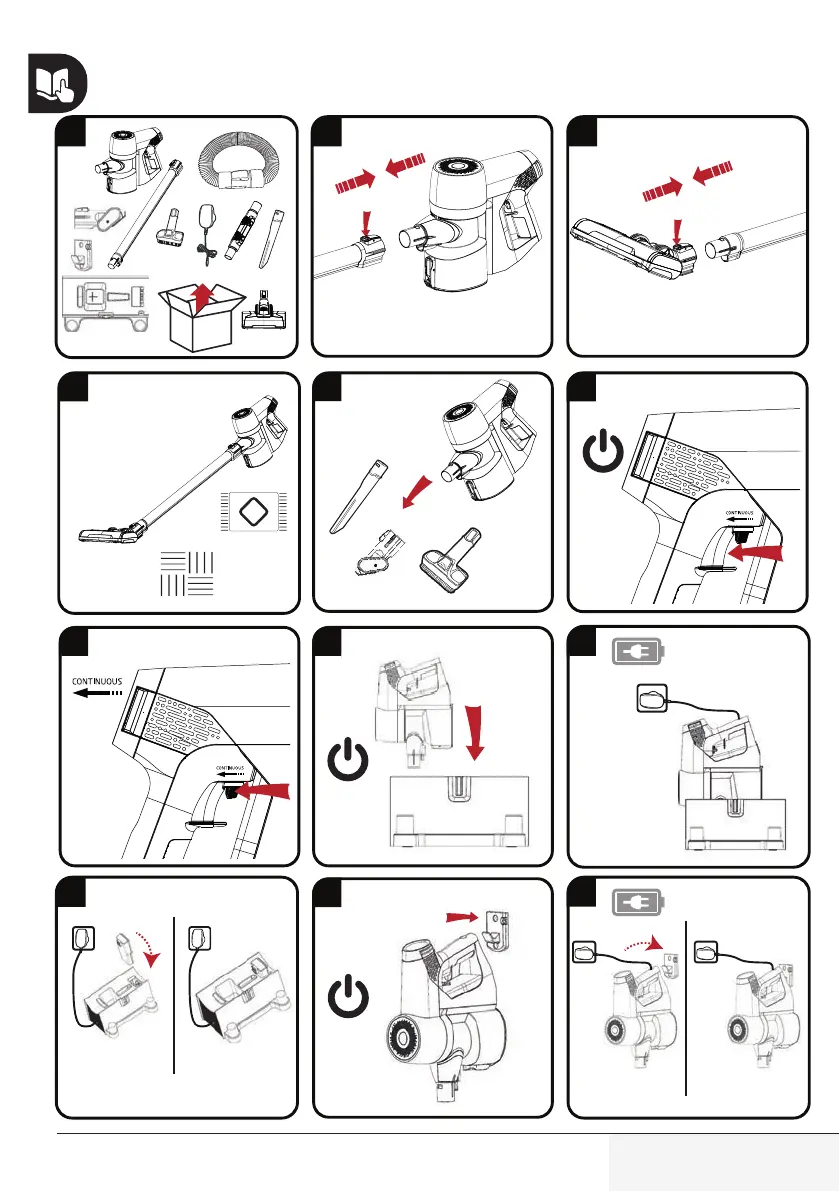 CONTINUOUS

CONTINUOUS

CONTINUOUS