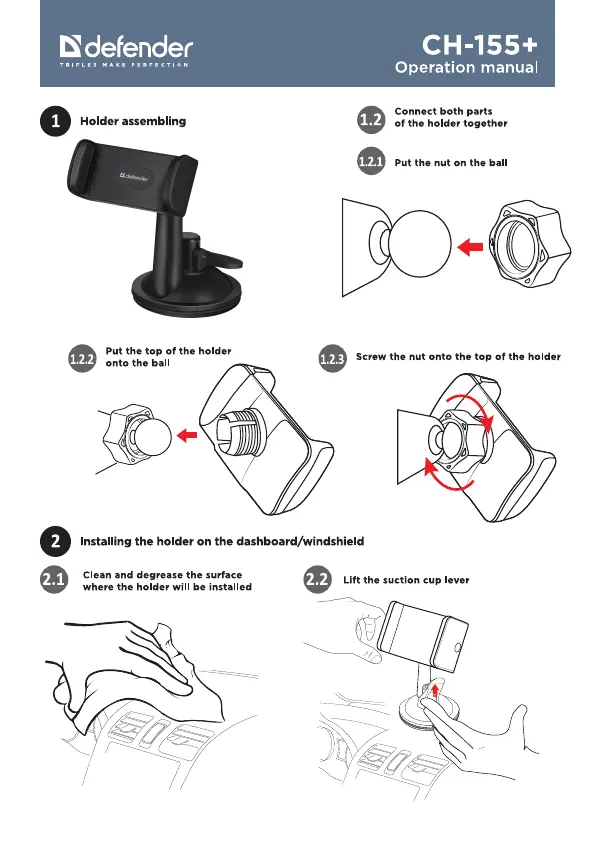 defender
TRIFLES MAKE PERFECTION

CH-155+
Operation manual

1 Holder assembling

defender

1.2 Connect both parts of the holder together

1.2.1 Put the nut on the ball

1.2.2 Put the top of the holder onto the ball

1.2.3 Screw the nut onto the top of the holder

2 Installing the holder on the dashboard/windshield

2.1 Clean and degrease the surface where the holder will be installed

2.2 Lift the suction cup lever