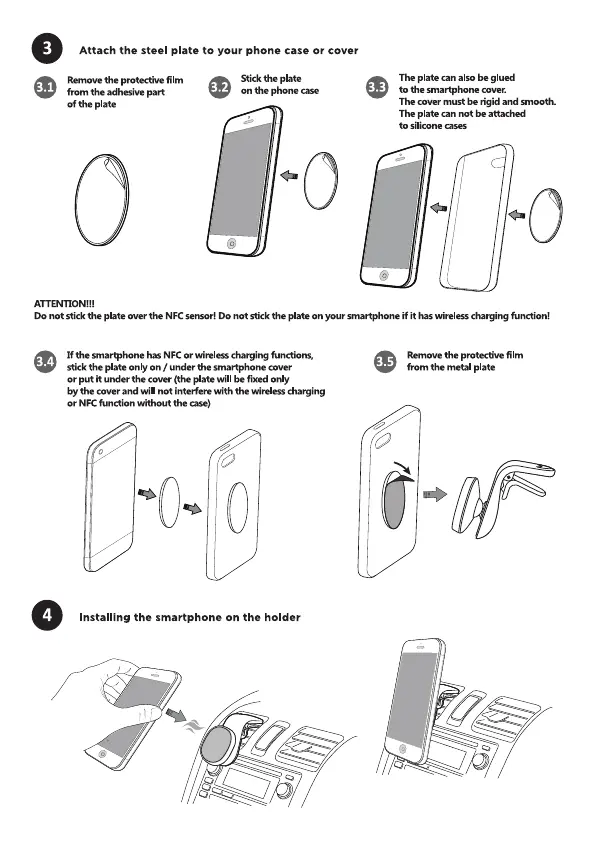 3 Attach the steel plate to your phone case or cover

3.1 Remove the protective film from the adhesive part of the plate

3.2 Stick the plate on the phone case

3.3 The plate can also be glued to the smartphone cover. The cover must be rigid and smooth. The plate can not be attached to silicone cases

ATTENTION!!!
Do not stick the plate over the NFC sensor! Do not stick the plate on your smartphone if it has wireless charging function!

3.4 If the smartphone has NFC or wireless charging functions, stick the plate only on / under the smartphone cover or put it under the cover (the plate will be fixed only by the cover and will not interfere with the wireless charging or NFC function without the case)

3.5 Remove the protective film from the metal plate

4 Installing the smartphone on the holder