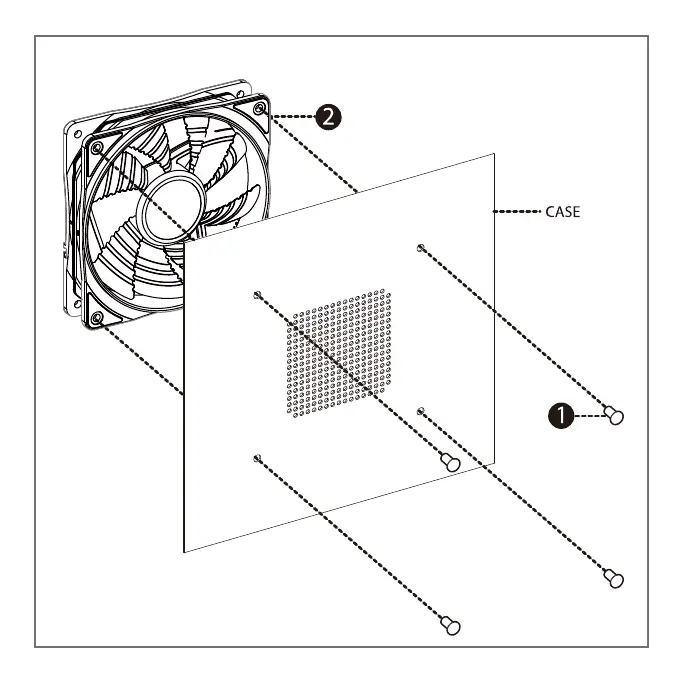 2

CASE

1