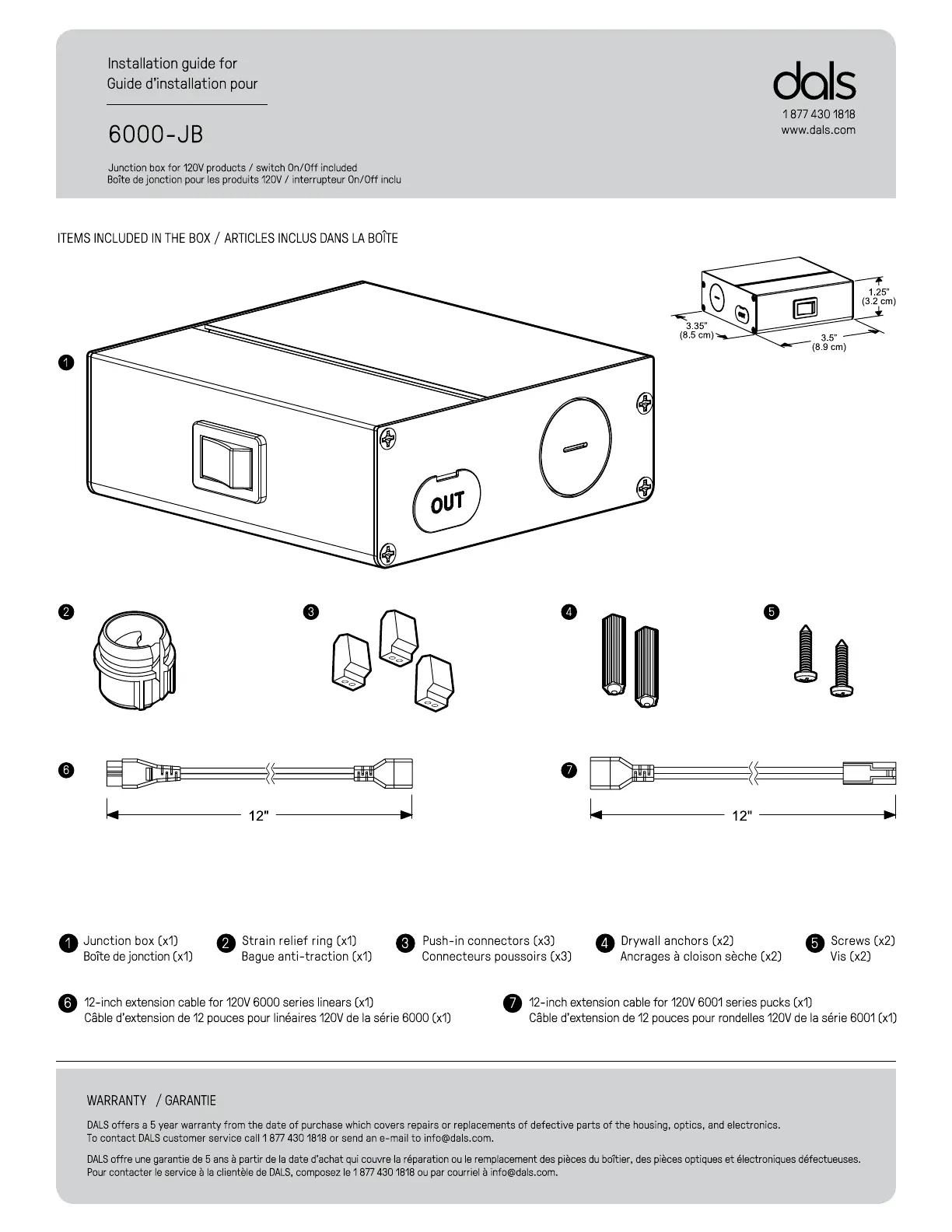 Installation guide for
Guide d'installation pour

6000-JB

Junction box for 120V products / switch On/Off included
Boîte de jonction pour les produits 120V / interrupteur On/Off inclu

dals
1 877 430 1818
www.dals.com

ITEMS INCLUDED IN THE BOX / ARTICLES INCLUS DANS LA BOÎTE

1.25"
(3.2 cm)
3.35"
(8.5 cm)
3.5"
(8.9 cm)

1

OUT

2
3
4
5

6
12"
7
12"

1 Junction box (x1)
Boîte de jonction (x1)

2 Strain relief ring (x1)
Bague anti-traction (x1)

3 Push-in connectors (x3)
Connecteurs poussoirs (x3)

4 Drywall anchors (x2)
Ancrages à cloison sèche (x2)

5 Screws (x2)
Vis (x2)

6 12-inch extension cable for 120V 6000 series linears (x1)
Câble d'extension de 12 pouces pour linéaires 120V de la série 6000 (x1)

7 12-inch extension cable for 120V 6001 series pucks (x1)
Câble d'extension de 12 pouces pour rondelles 120V de la série 6001 (x1)

WARRANTY / GARANTIE

DALS offers a 5 year warranty from the date of purchase which covers repairs or replacements of defective parts of the housing, optics, and electronics.
To contact DALS customer service call 1 877 430 1818 or send an e-mail to info@dals.com.

DALS offre une garantie de 5 ans à partir de la date d'achat qui couvre la réparation ou le remplacement des pièces du boîtier, des pièces optiques et électroniques défectueuses.
Pour contacter le service à la clientèle de DALS, composez le 1 877 430 1818 ou par courriel à info@dals.com.