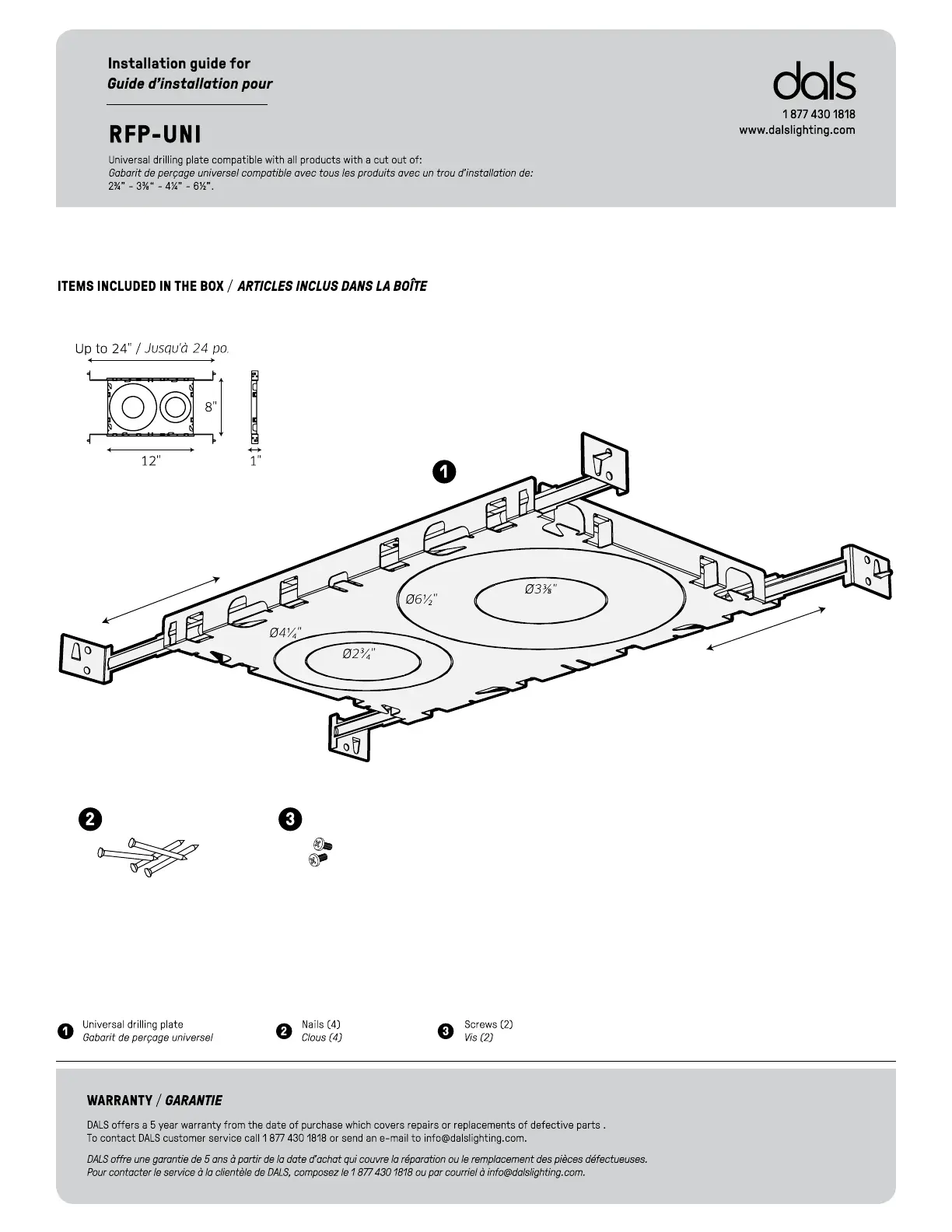 Installation guide for
Guide d'installation pour

RFP-UNI

Universal drilling plate compatible with all products with a cut out of:
Gabarit de perçage universel compatible avec tous les produits avec un trou d'installation de:
2¾" - 3⅜" - 4¼" - 6½".

dals
1 877 430 1818
www.dalslighting.com

ITEMS INCLUDED IN THE BOX / ARTICLES INCLUS DANS LA BOÎTE

Up to 24" / Jusqu'à 24 po.
8"
12"
1"

1

Ø6½"
Ø3⅜"
Ø4¼"
Ø2¾"

2
3

1 Universal drilling plate
Gabarit de perçage universel
2 Nails (4)
Clous (4)
3 Screws (2)
Vis (2)

WARRANTY / GARANTIE

DALS offers a 5 year warranty from the date of purchase which covers repairs or replacements of defective parts .
To contact DALS customer service call 1 877 430 1818 or send an e-mail to info@dalslighting.com.

DALS offre une garantie de 5 ans à partir de la date d'achat qui couvre la réparation ou le remplacement des pièces défectueuses.
Pour contacter le service à la clientèle de DALS, composez le 1 877 430 1818 ou par courriel à info@dalslighting.com.