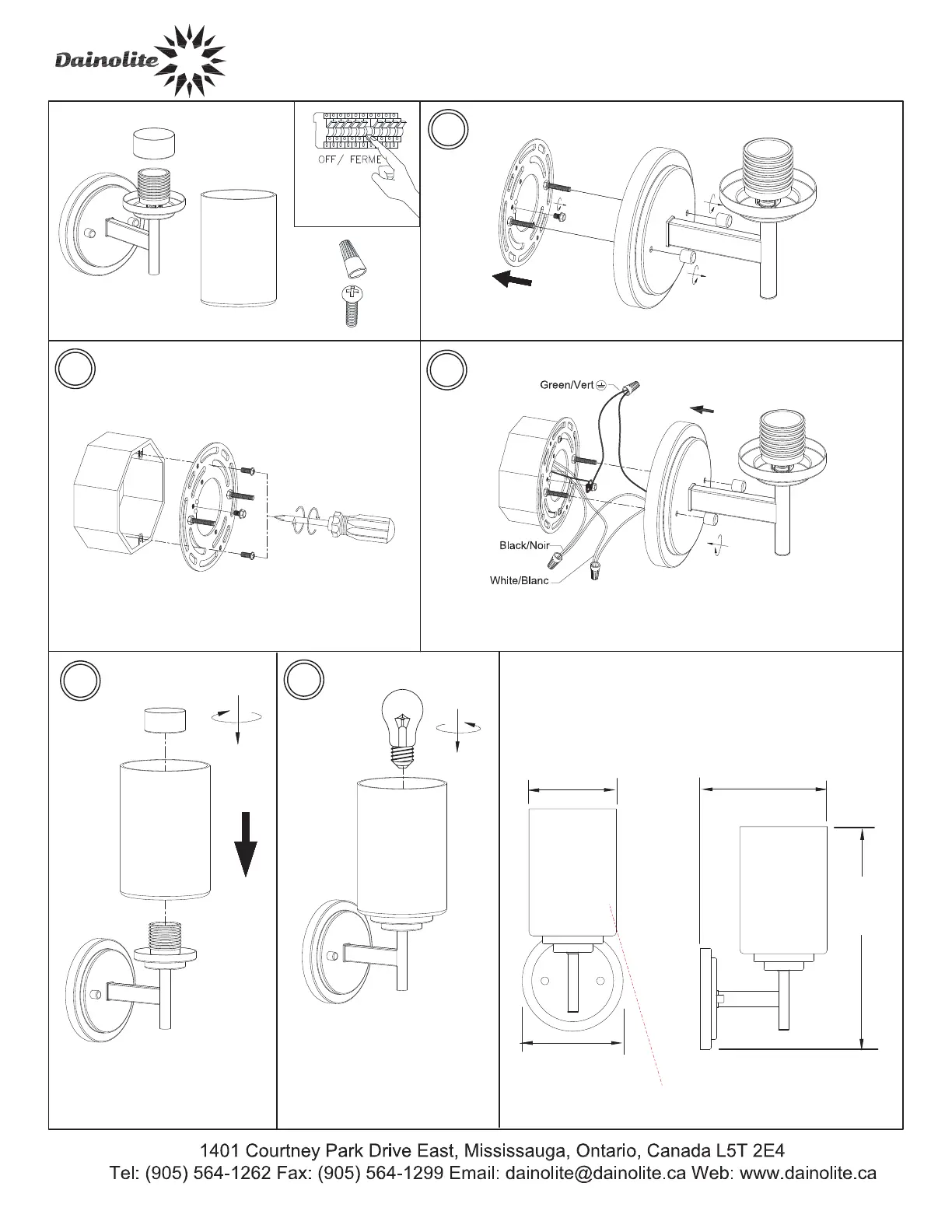 Dainolite

OFF / FERME

Green/Vert

Black/Noir

White/Blanc

1401 Courtney Park Drive East, Mississauga, Ontario, Canada L5T 2E4
Tel: (905) 564-1262 Fax: (905) 564-1299 Email: dainolite@dainolite.ca Web: www.dainolite.ca