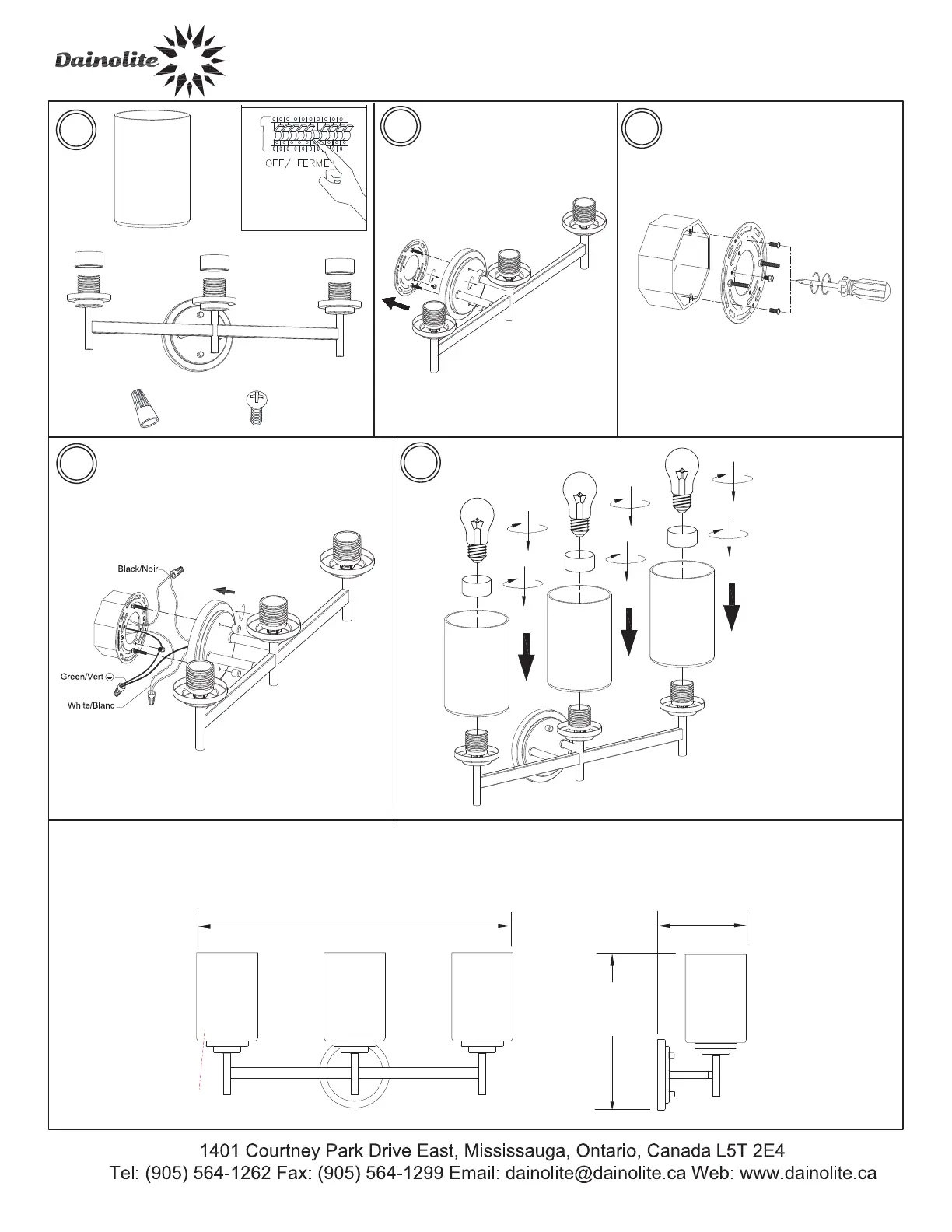 Dainolite

OFF/ FERME

Black/Noir

Green/Vert

White/Blanc

1401 Courtney Park Drive East, Mississauga, Ontario, Canada L5T 2E4
Tel: (905) 564-1262 Fax: (905) 564-1299 Email: dainolite@dainolite.ca Web: www.dainolite.ca