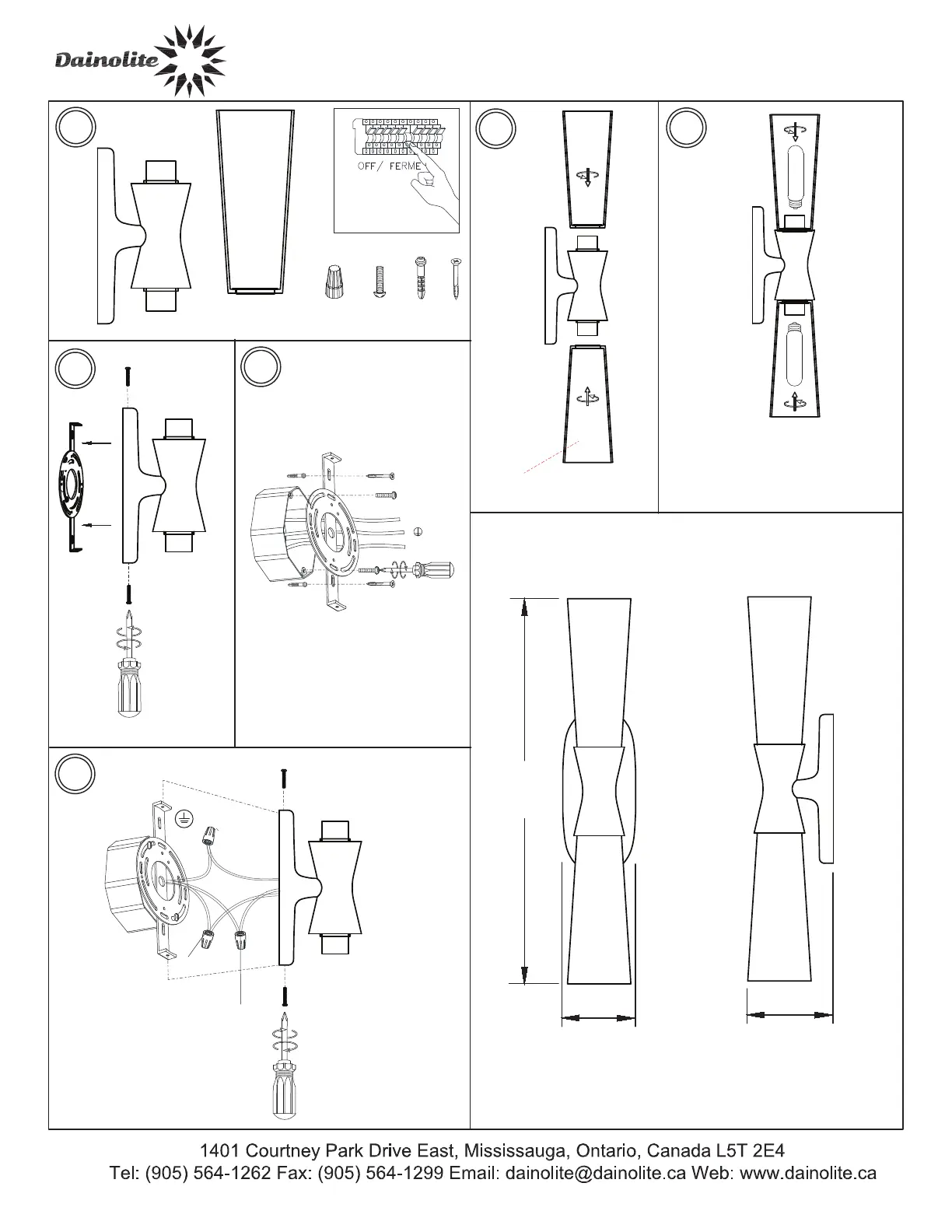 Dainolite

OFF/ FERME

1401 Courtney Park Drive East, Mississauga, Ontario, Canada L5T 2E4
Tel: (905) 564-1262 Fax: (905) 564-1299 Email: dainolite@dainolite.ca Web: www.dainolite.ca