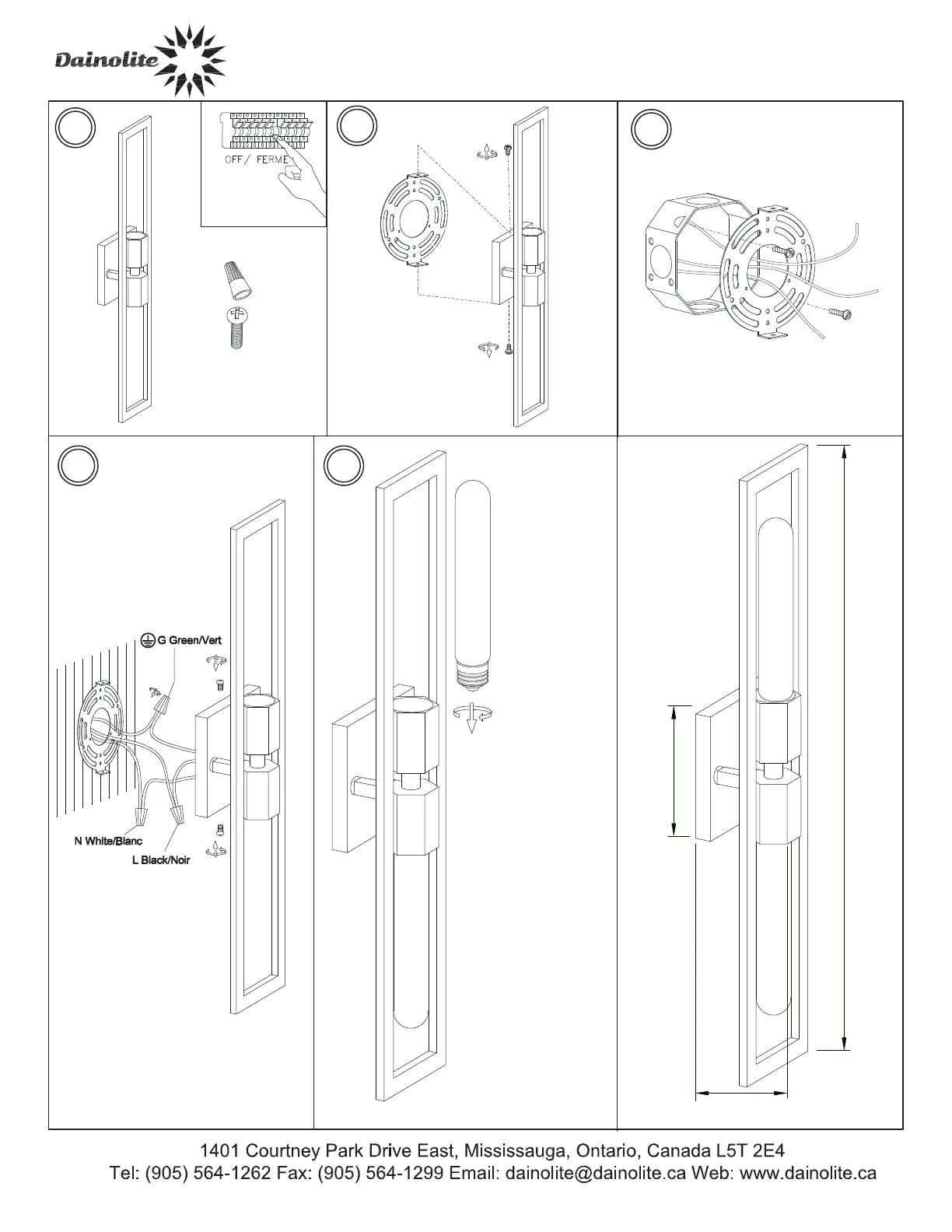 Dainolite

OFF/ FERME

G Green/Vert

N White/Blanc

L Black/Noir

1401 Courtney Park Drive East, Mississauga, Ontario, Canada L5T 2E4
Tel: (905) 564-1262 Fax: (905) 564-1299 Email: dainolite@dainolite.ca Web: www.dainolite.ca