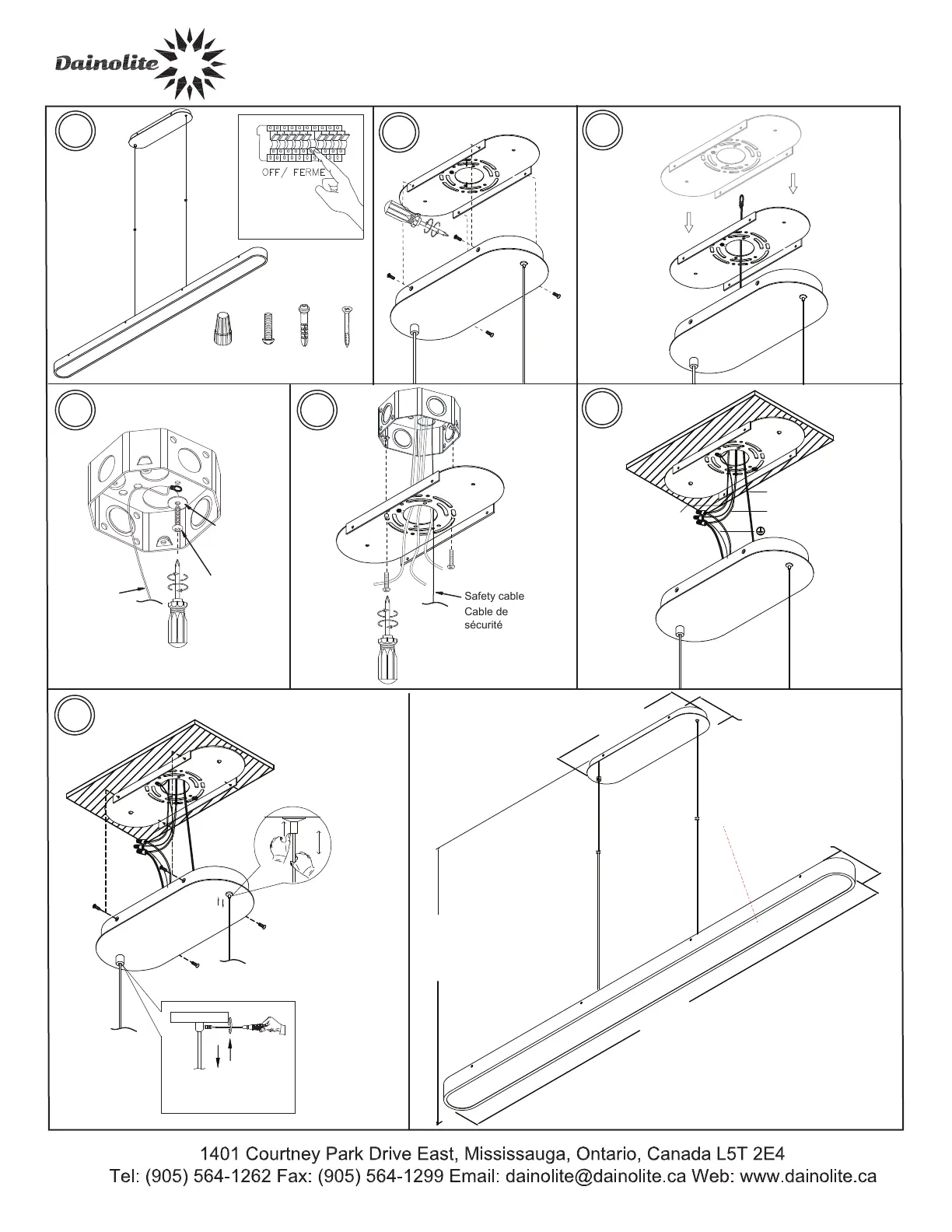 Dainolite

OFF/ FERME

Safety cable
Cable de sécurité

1401 Courtney Park Drive East, Mississauga, Ontario, Canada L5T 2E4
Tel: (905) 564-1262 Fax: (905) 564-1299 Email: dainolite@dainolite.ca Web: www.dainolite.ca