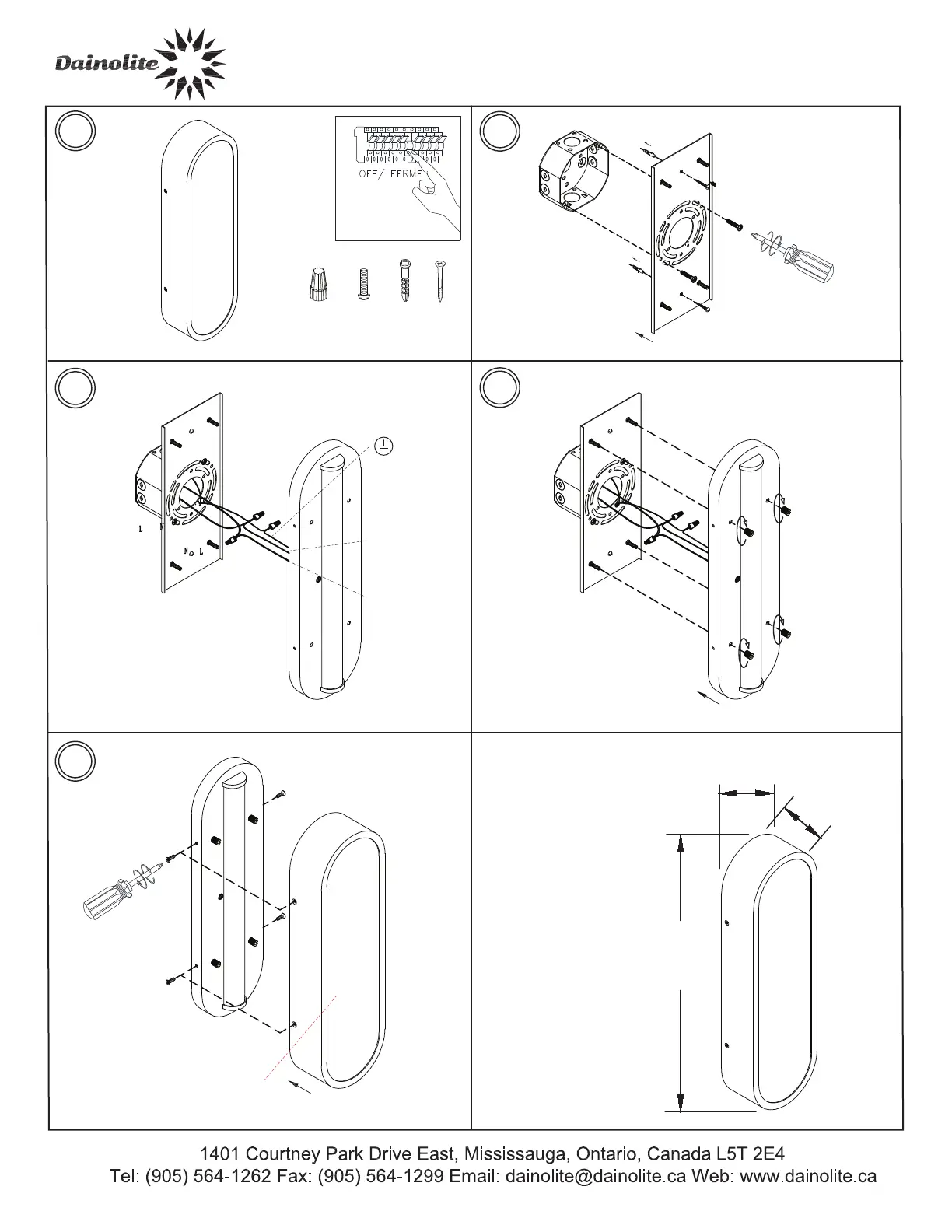 Dainolite

OFF/ FERME

L N

N L

1401 Courtney Park Drive East, Mississauga, Ontario, Canada L5T 2E4
Tel: (905) 564-1262 Fax: (905) 564-1299 Email: dainolite@dainolite.ca Web: www.dainolite.ca