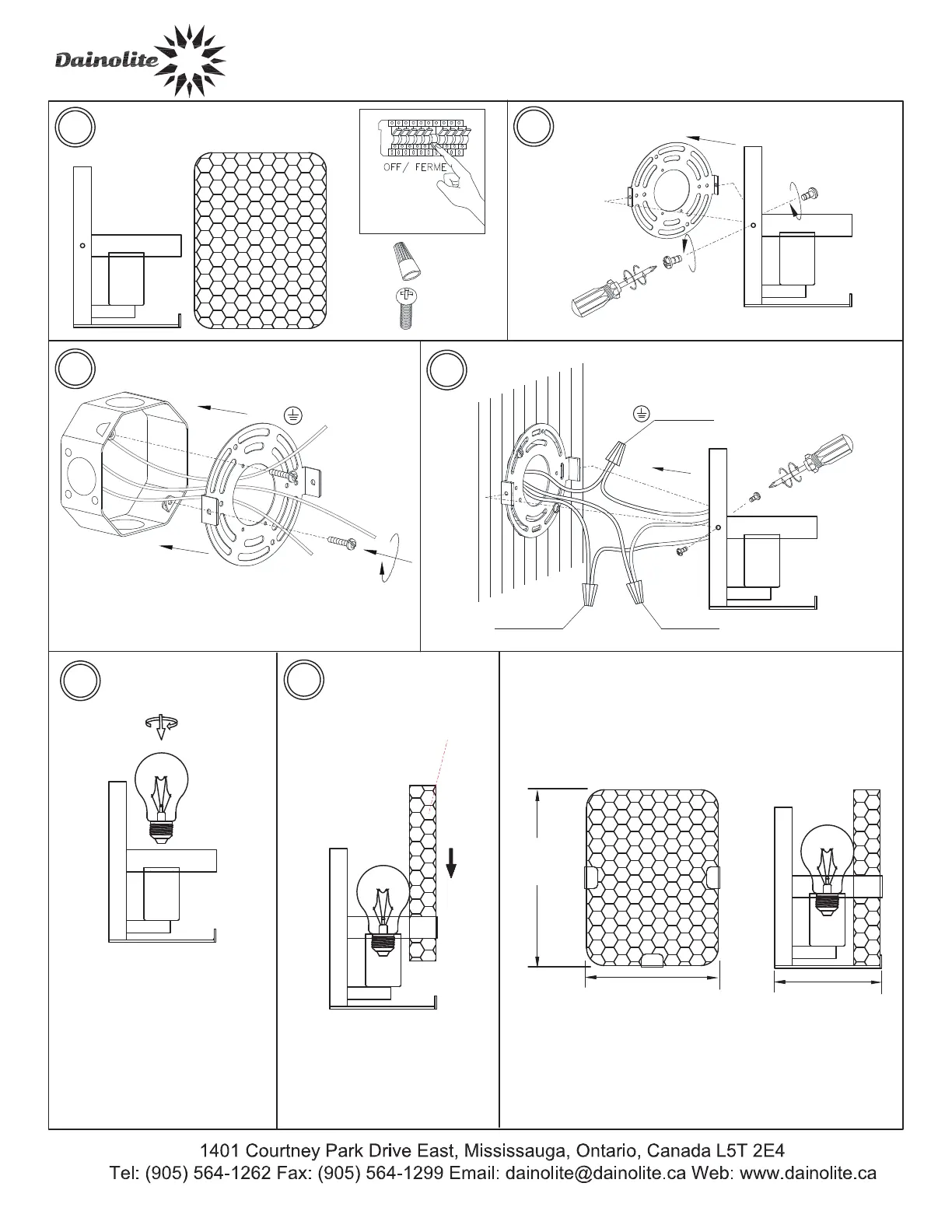 Dainolite

OFF/ FERME

1401 Courtney Park Drive East, Mississauga, Ontario, Canada L5T 2E4
Tel: (905) 564-1262 Fax: (905) 564-1299 Email: dainolite@dainolite.ca Web: www.dainolite.ca