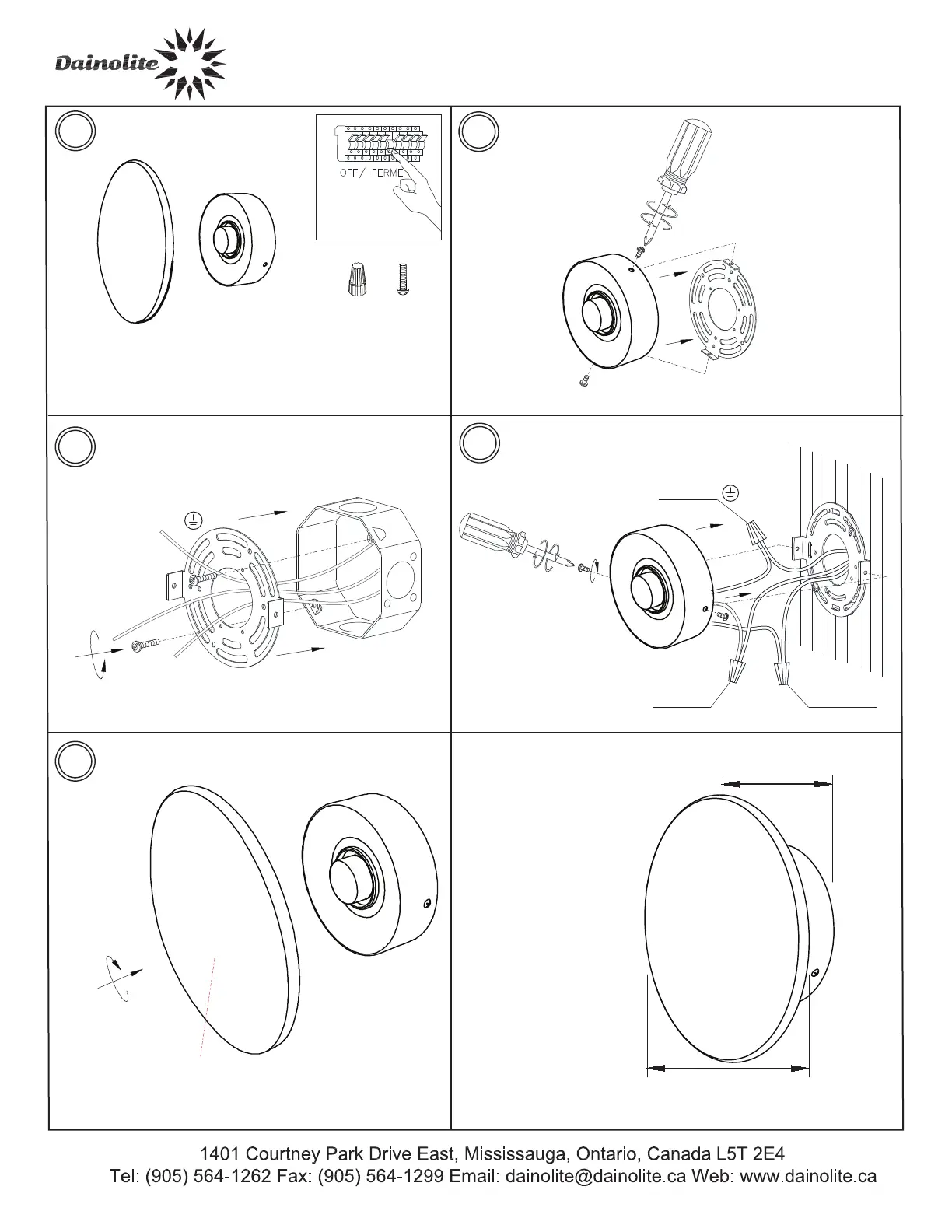 Dainolite

OFF/ FERME

1401 Courtney Park Drive East, Mississauga, Ontario, Canada L5T 2E4
Tel: (905) 564-1262 Fax: (905) 564-1299 Email: dainolite@dainolite.ca Web: www.dainolite.ca