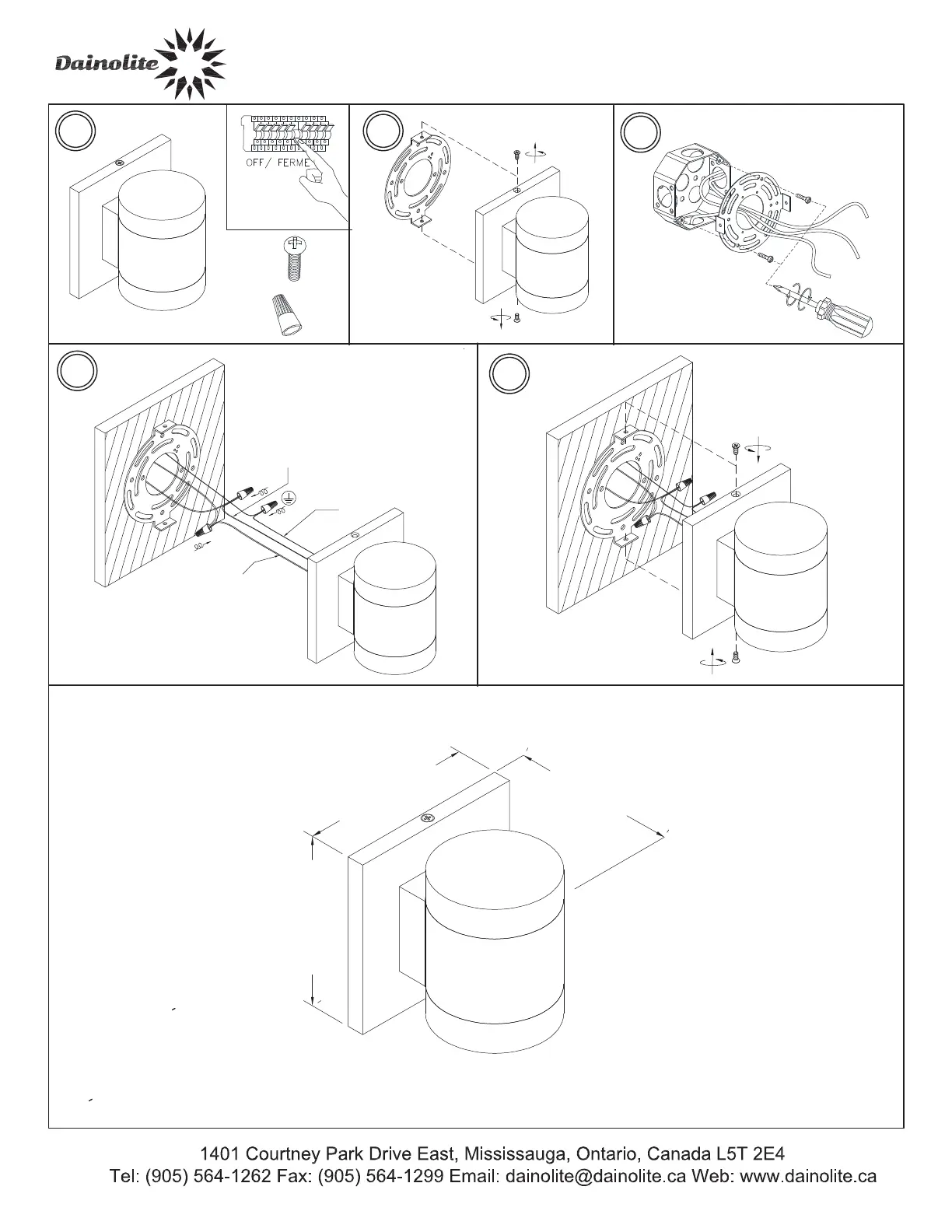 Dainolite

OFF/ FERME

1401 Courtney Park Drive East, Mississauga, Ontario, Canada L5T 2E4
Tel: (905) 564-1262 Fax: (905) 564-1299 Email: dainolite@dainolite.ca Web: www.dainolite.ca