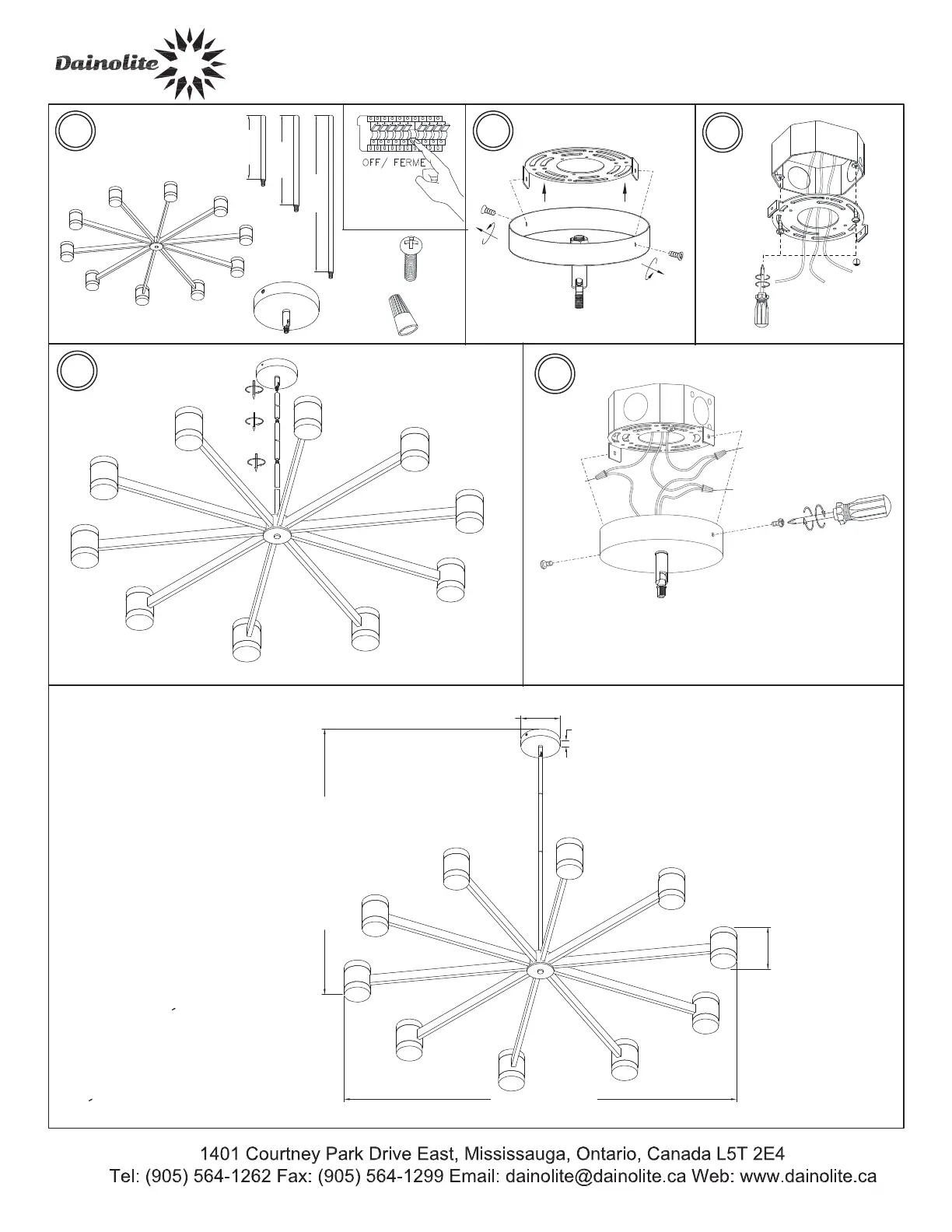 Dainolite

OFF/ FERME

1401 Courtney Park Drive East, Mississauga, Ontario, Canada L5T 2E4
Tel: (905) 564-1262 Fax: (905) 564-1299 Email: dainolite@dainolite.ca Web: www.dainolite.ca