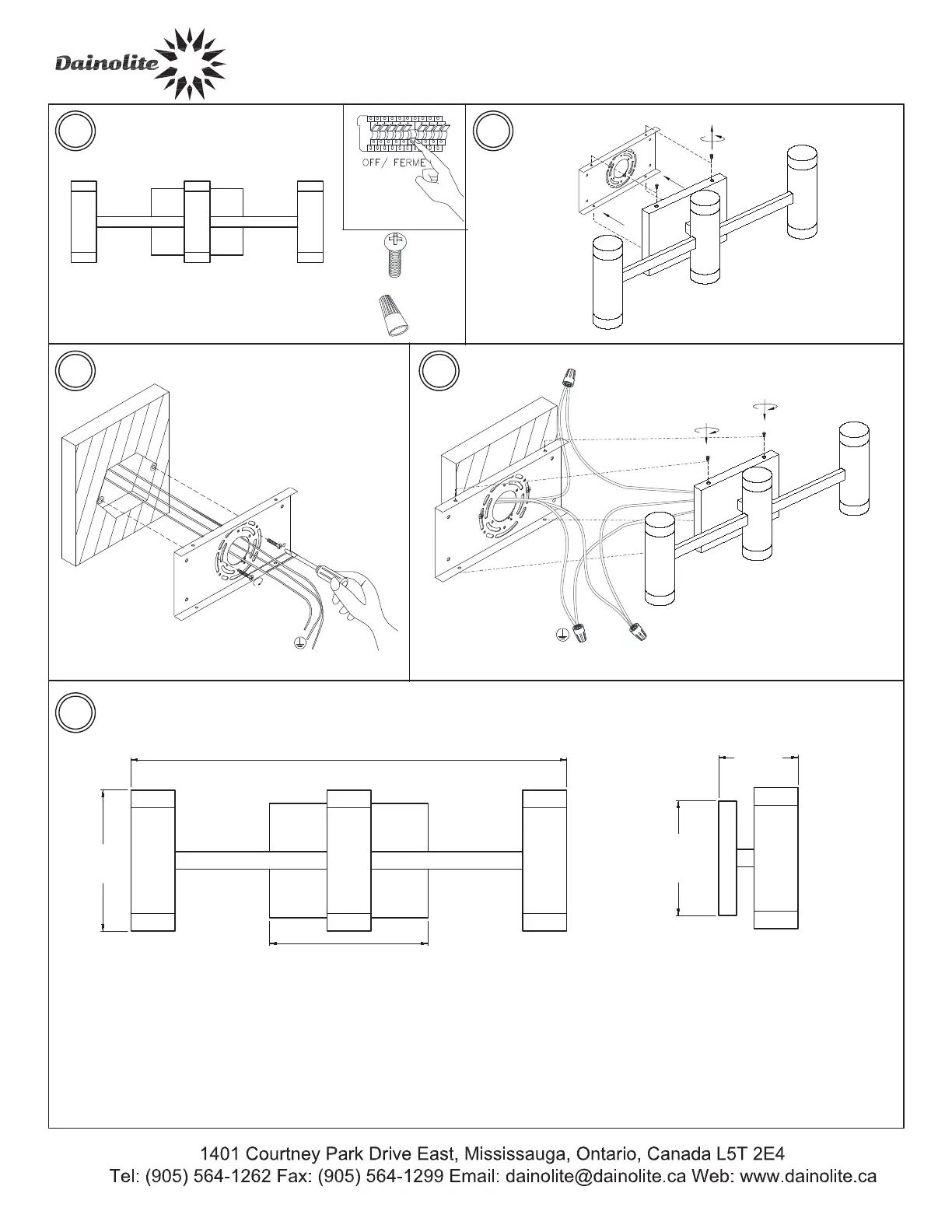 Dainolite

OFF/ FERME

1401 Courtney Park Drive East, Mississauga, Ontario, Canada L5T 2E4
Tel: (905) 564-1262 Fax: (905) 564-1299 Email: dainolite@dainolite.ca Web: www.dainolite.ca