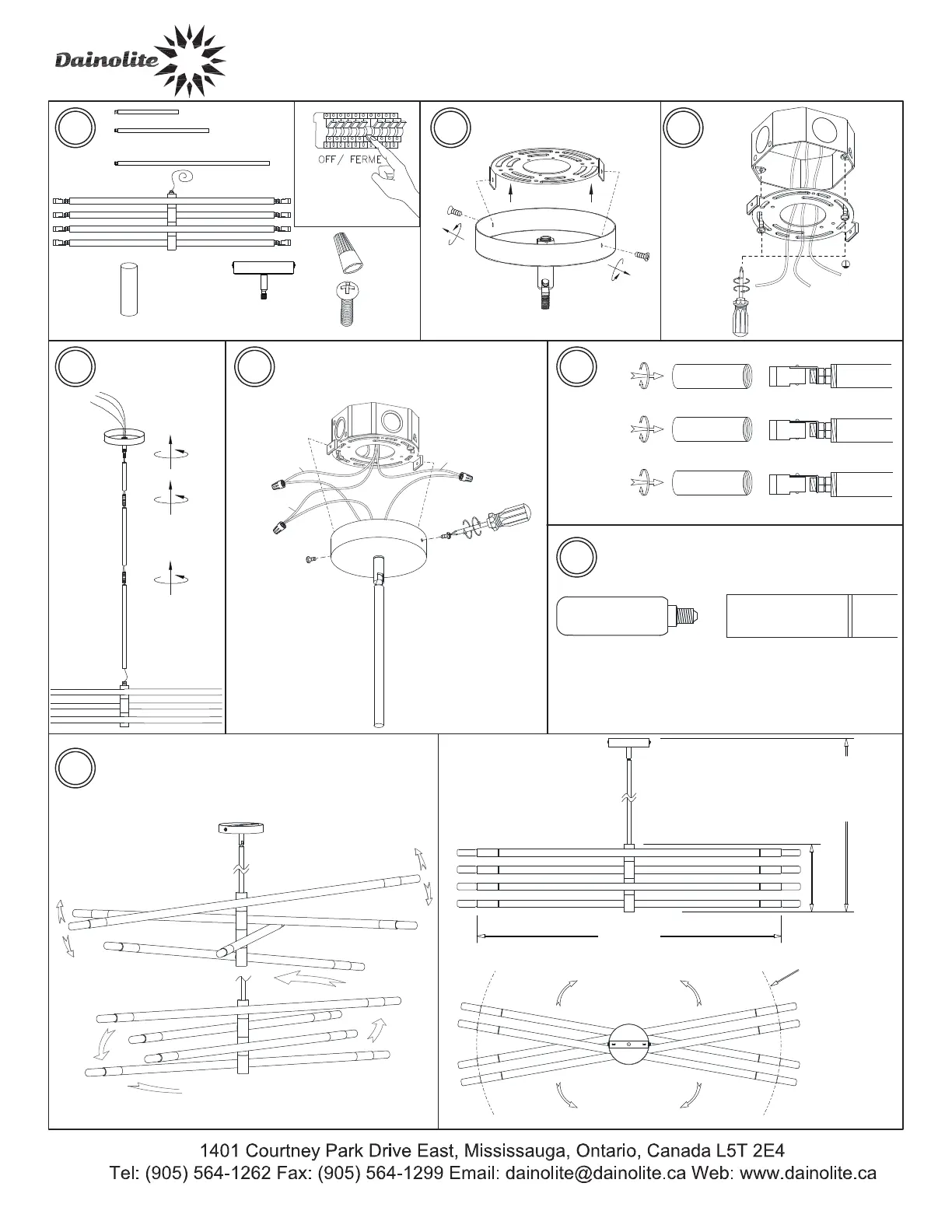 Dainolite

OFF / FERME

1401 Courtney Park Drive East, Mississauga, Ontario, Canada L5T 2E4
Tel: (905) 564-1262 Fax: (905) 564-1299 Email: dainolite@dainolite.ca Web: www.dainolite.ca