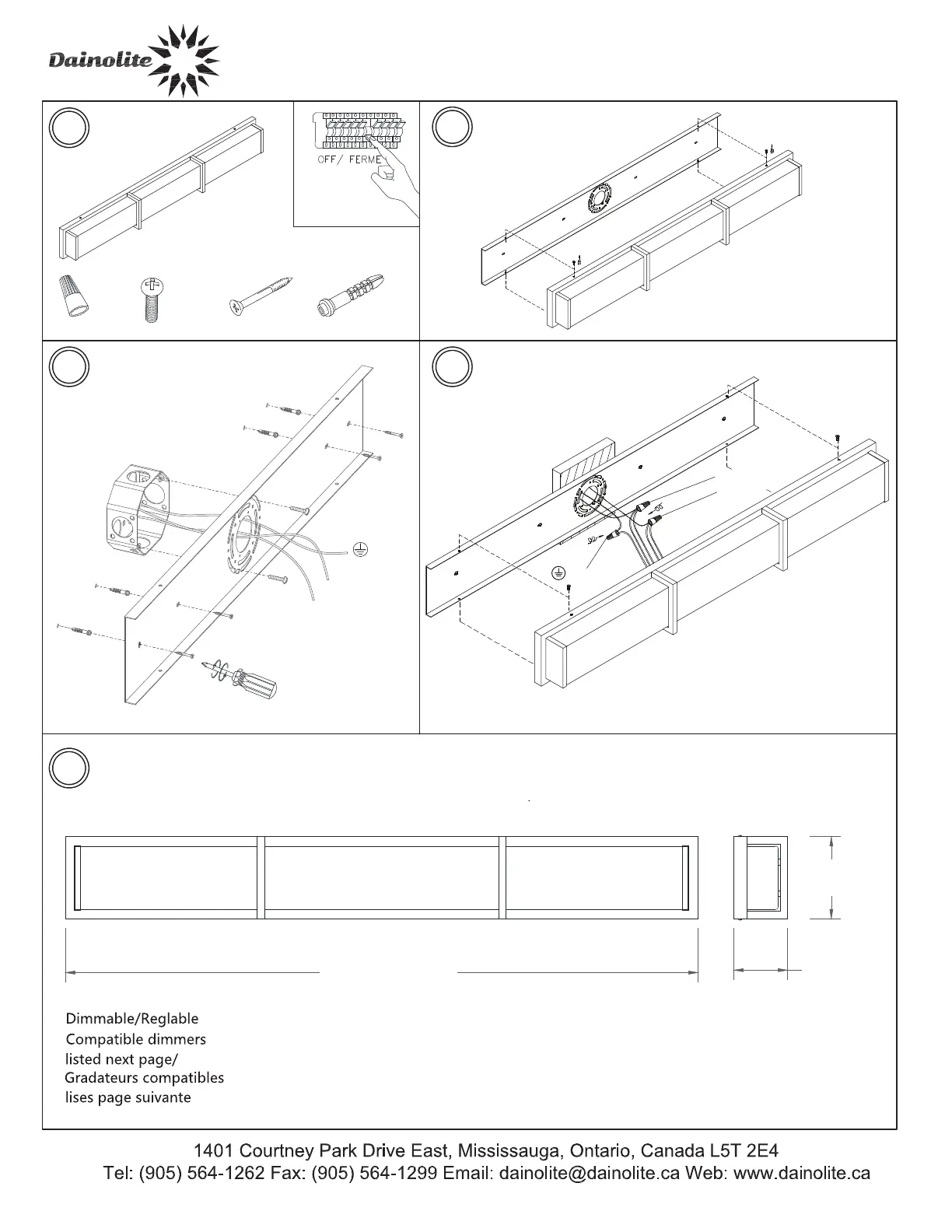 Dainolite

OFF/ FERME

Dimmable/Reglable
Compatible dimmers listed next page/
Gradateurs compatibles lises page suivante

1401 Courtney Park Drive East, Mississauga, Ontario, Canada L5T 2E4
Tel: (905) 564-1262 Fax: (905) 564-1299 Email: dainolite@dainolite.ca Web: www.dainolite.ca