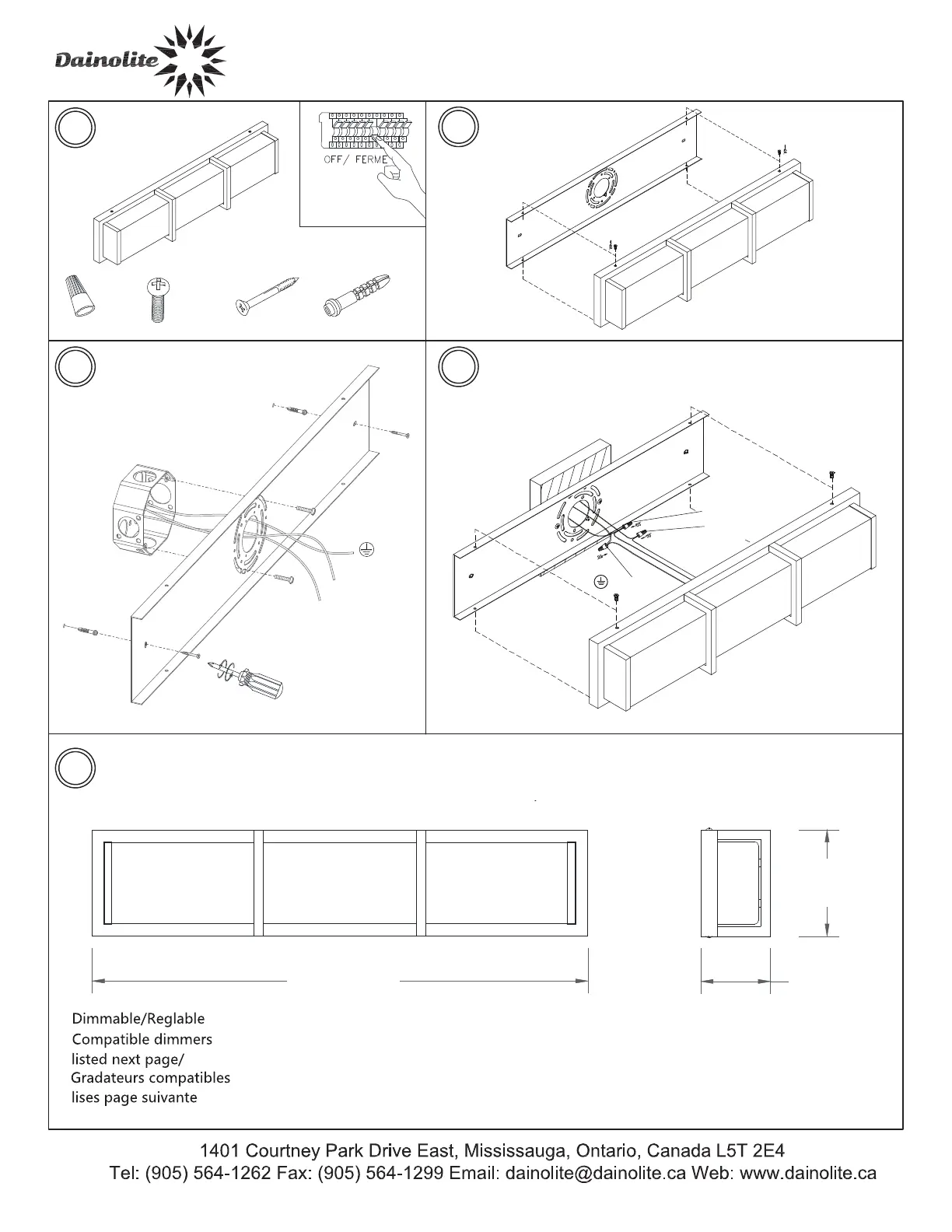 Dainolite

OFF/ FERME

Dimmable/Reglable
Compatible dimmers
listed next page/
Gradateurs compatibles
lises page suivante

1401 Courtney Park Drive East, Mississauga, Ontario, Canada L5T 2E4
Tel: (905) 564-1262 Fax: (905) 564-1299 Email: dainolite@dainolite.ca Web: www.dainolite.ca