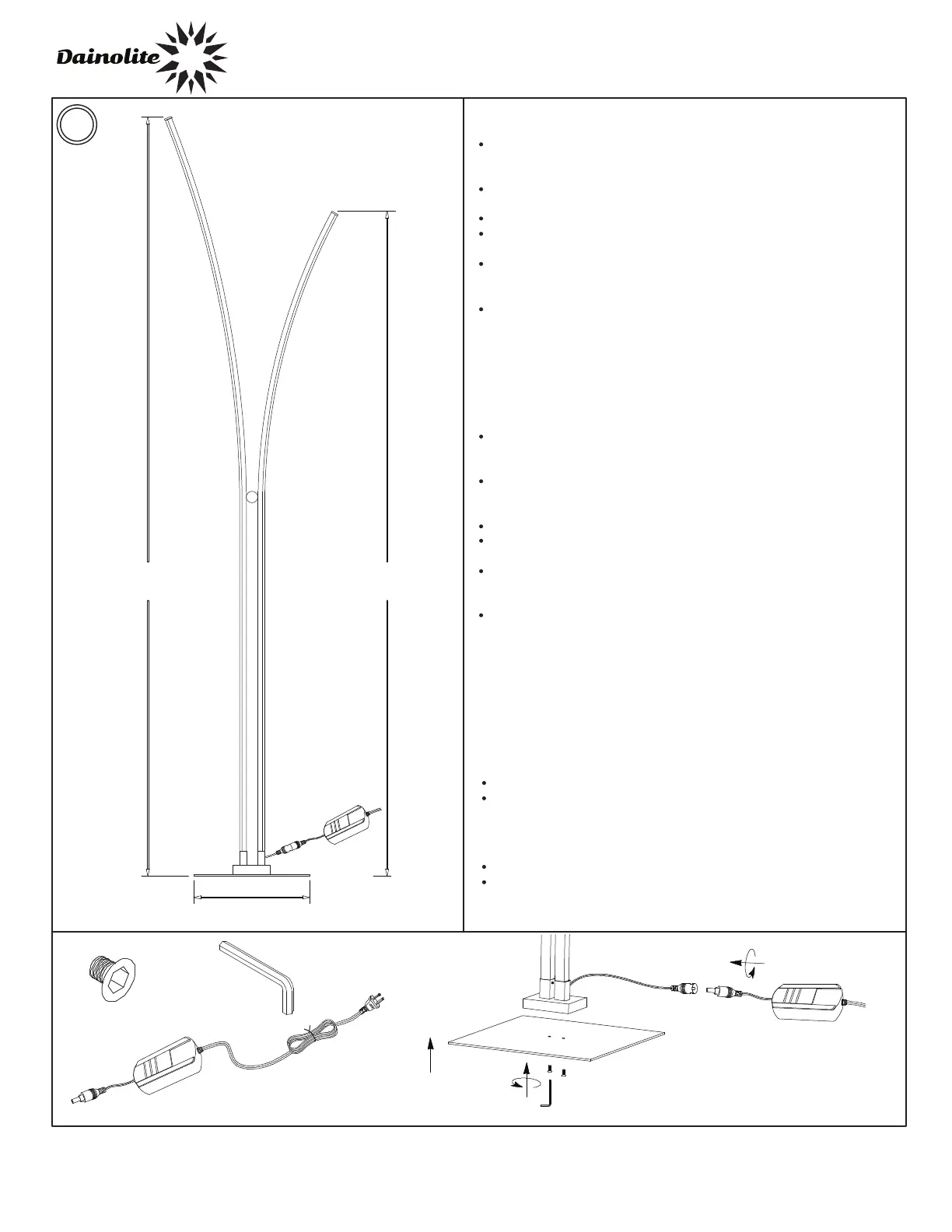 Dainolite