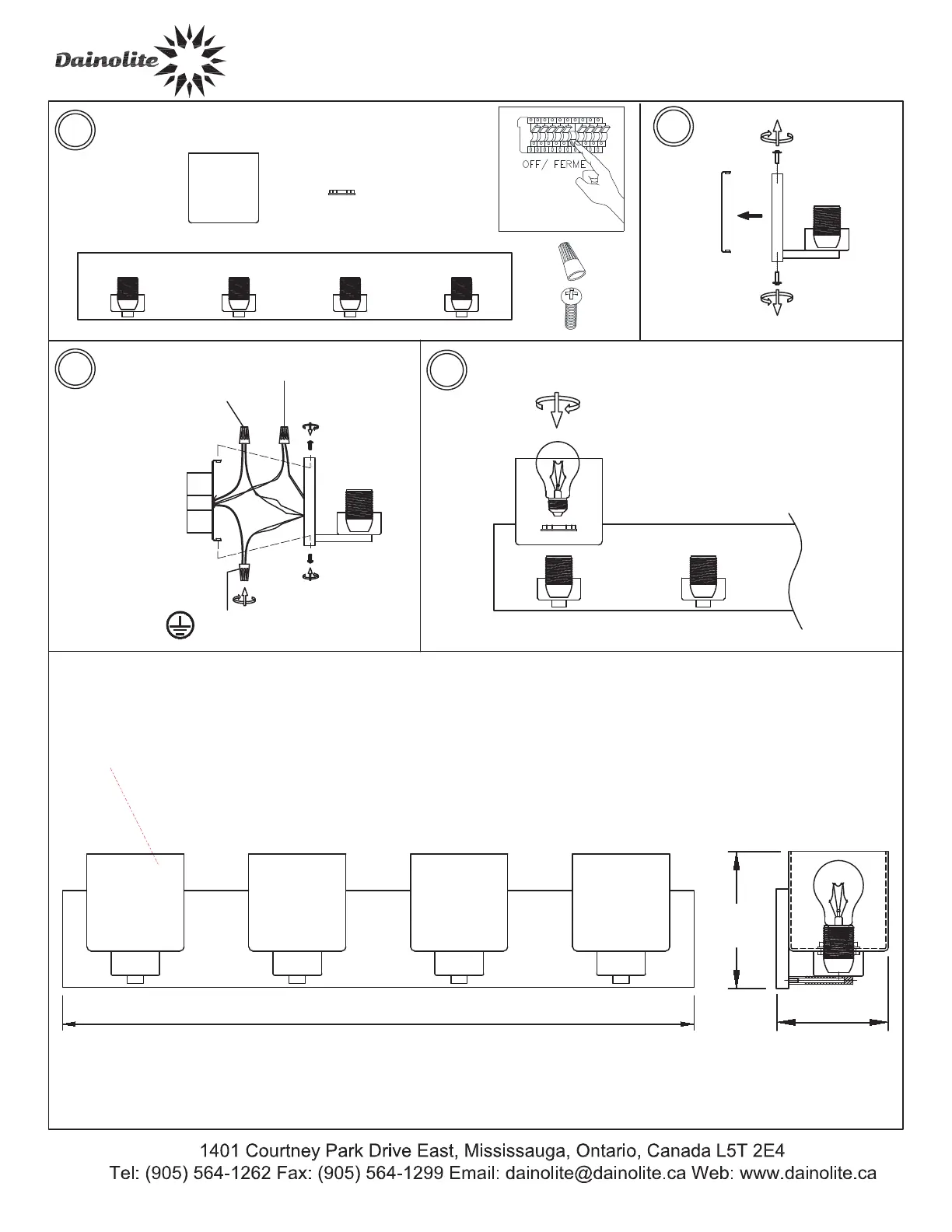 Dainolite

OFF/ FERME

1401 Courtney Park Drive East, Mississauga, Ontario, Canada L5T 2E4
Tel: (905) 564-1262 Fax: (905) 564-1299 Email: dainolite@dainolite.ca Web: www.dainolite.ca