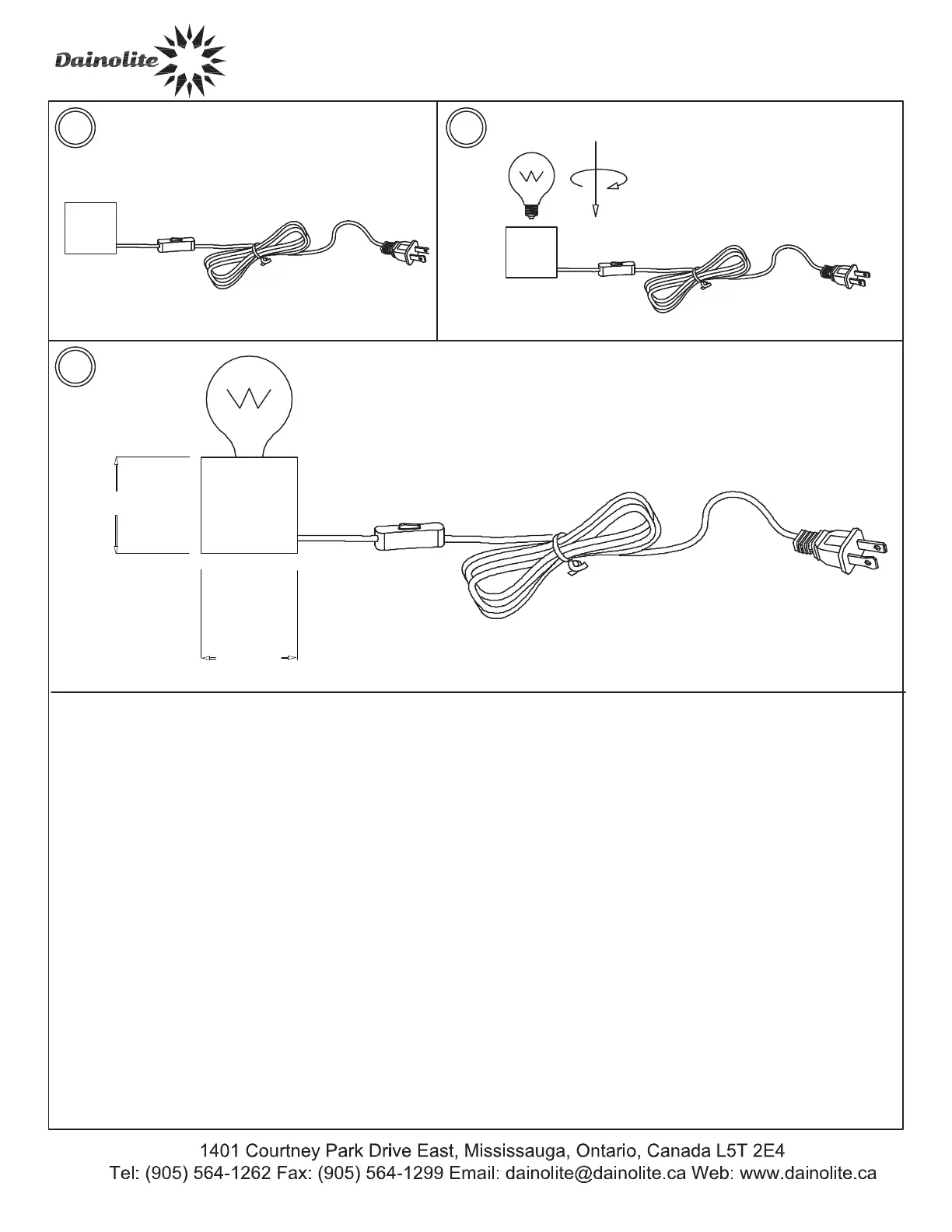 Dainolite

1401 Courtney Park Drive East, Mississauga, Ontario, Canada L5T 2E4
Tel: (905) 564-1262 Fax: (905) 564-1299 Email: dainolite@dainolite.ca Web: www.dainolite.ca