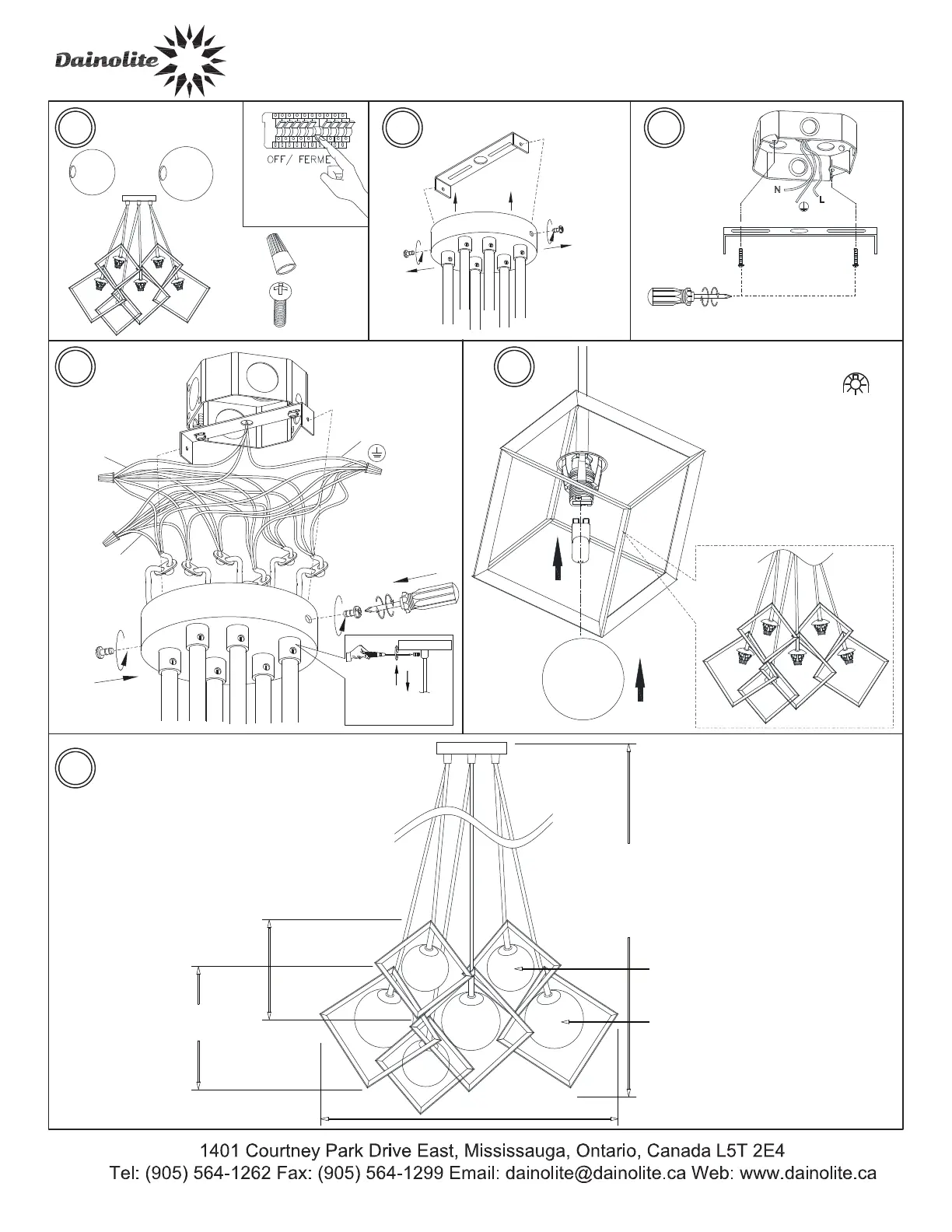 Dainolite

OFF/ FERME

N L

1401 Courtney Park Drive East, Mississauga, Ontario, Canada L5T 2E4
Tel: (905) 564-1262 Fax: (905) 564-1299 Email: dainolite@dainolite.ca Web: www.dainolite.ca