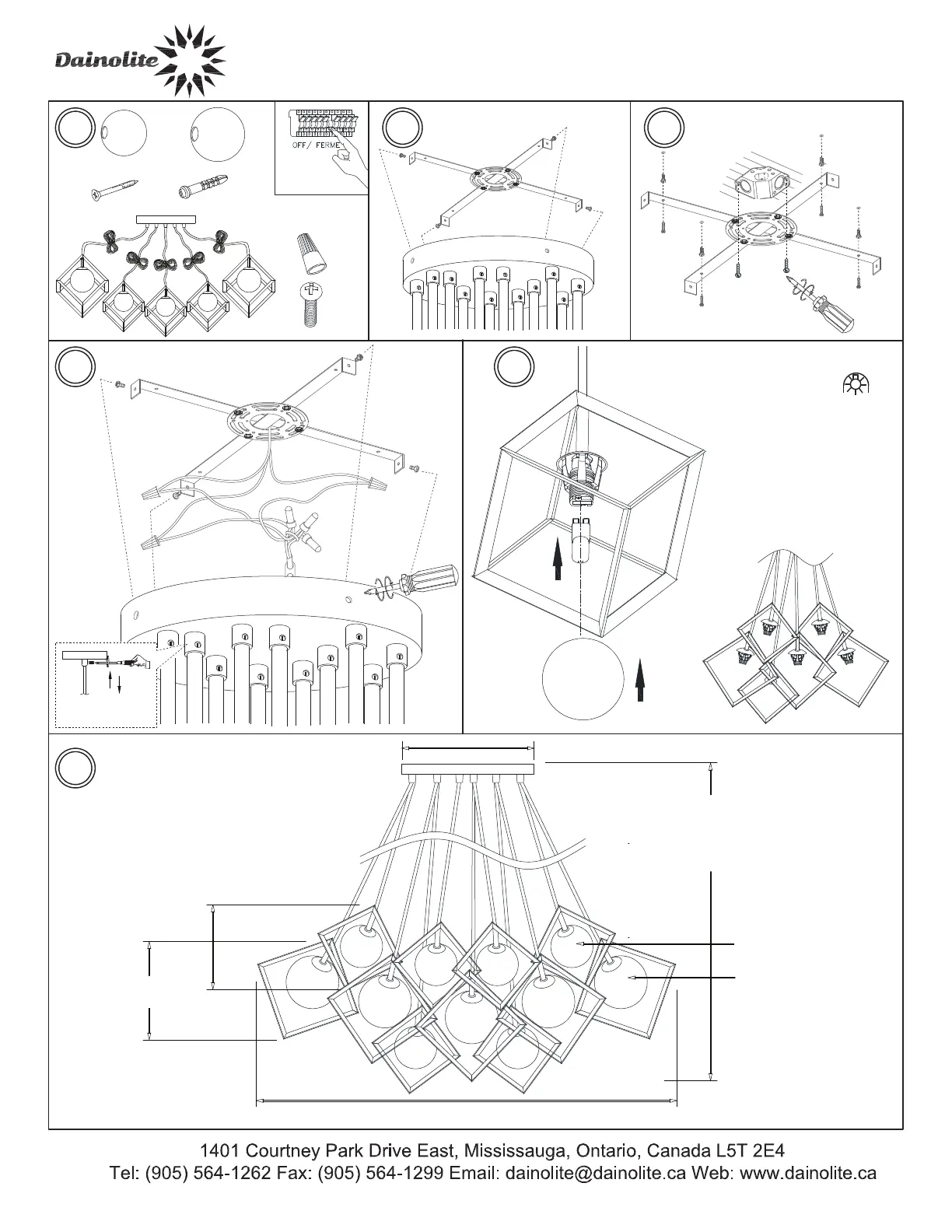 Dainolite

OFF/ FERME

1401 Courtney Park Drive East, Mississauga, Ontario, Canada L5T 2E4
Tel: (905) 564-1262 Fax: (905) 564-1299 Email: dainolite@dainolite.ca Web: www.dainolite.ca