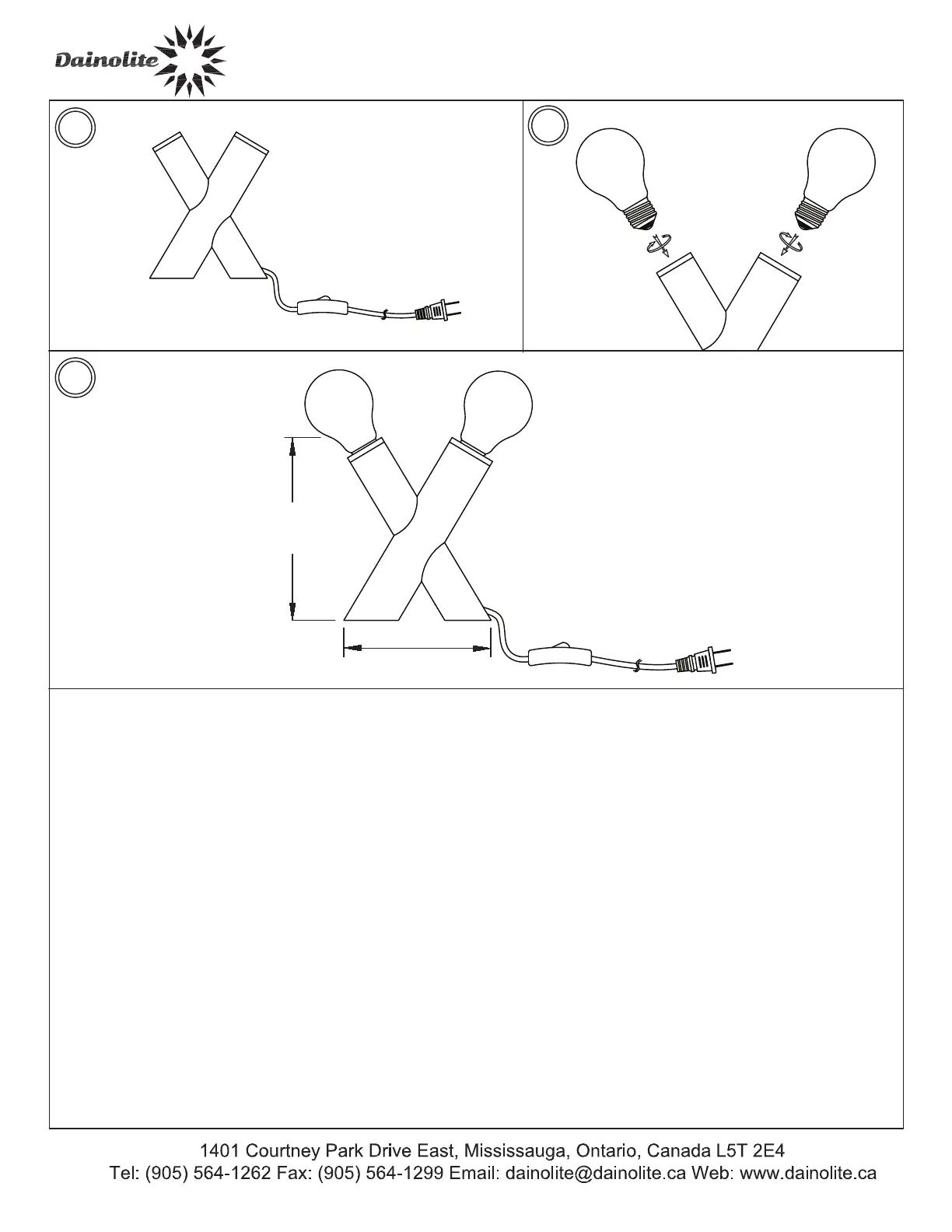 Dainolite

1401 Courtney Park Drive East, Mississauga, Ontario, Canada L5T 2E4
Tel: (905) 564-1262 Fax: (905) 564-1299 Email: dainolite@dainolite.ca Web: www.dainolite.ca