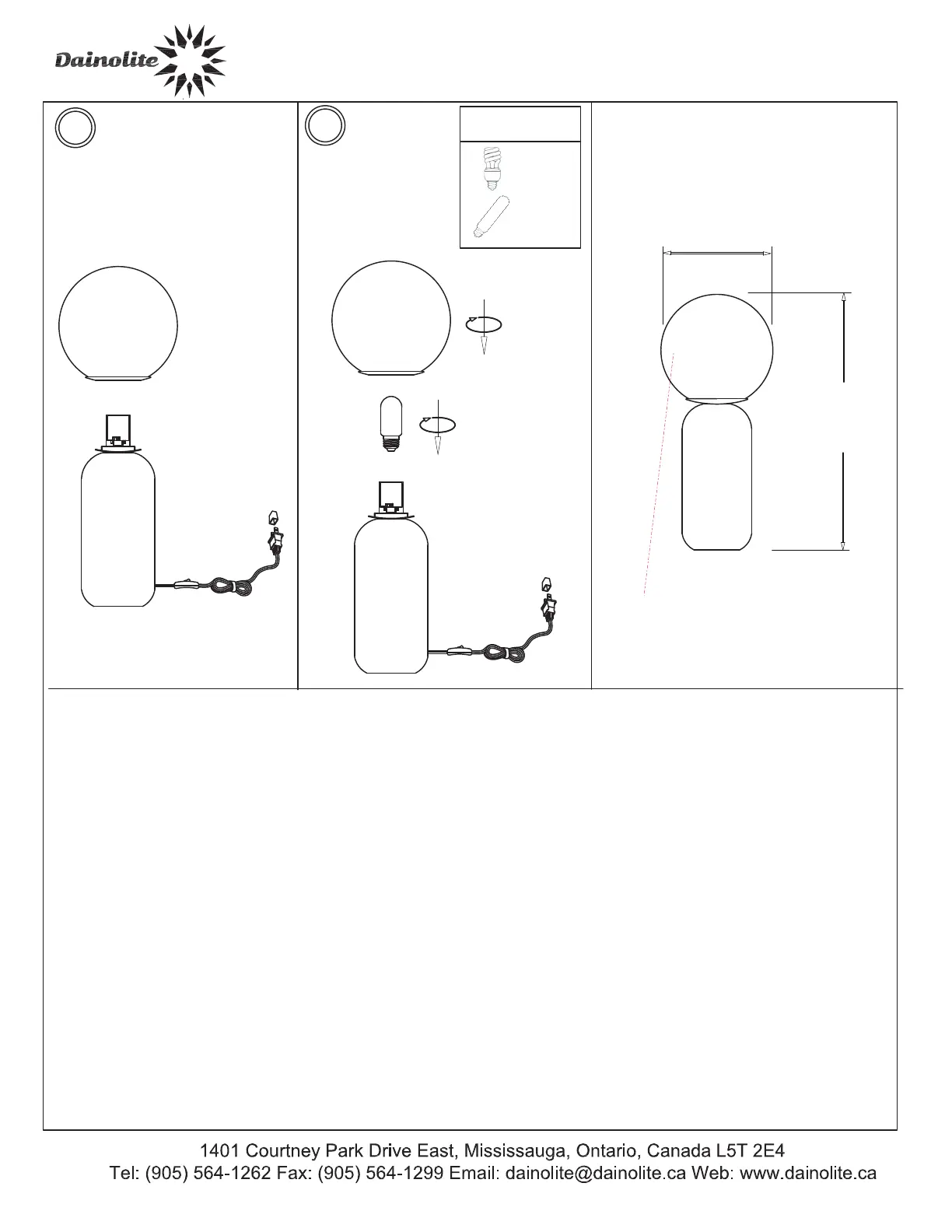 Dainolite

1401 Courtney Park Drive East, Mississauga, Ontario, Canada L5T 2E4
Tel: (905) 564-1262 Fax: (905) 564-1299 Email: dainolite@dainolite.ca Web: www.dainolite.ca