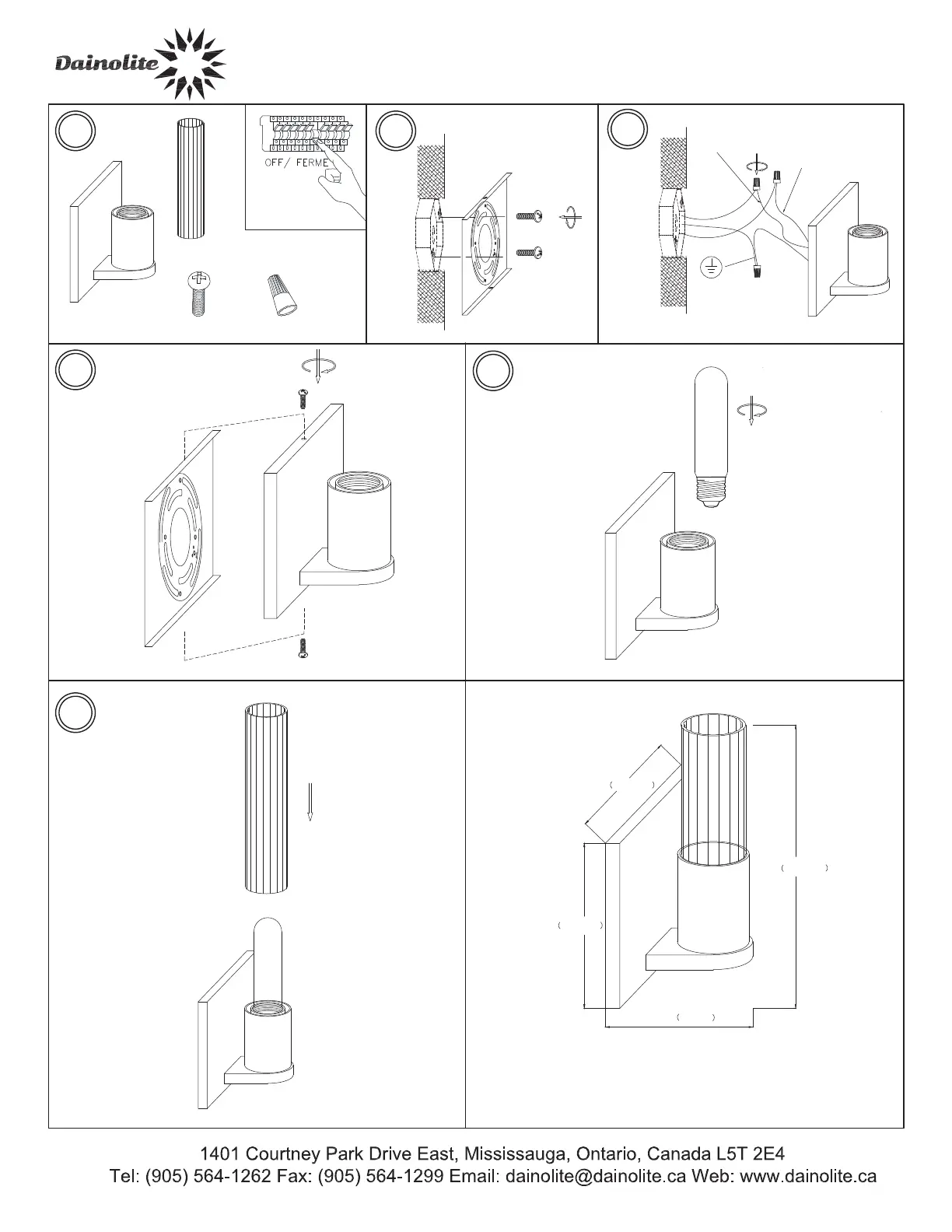 Dainolite

OFF/ FERME

( )

( )

( )

( )

1401 Courtney Park Drive East, Mississauga, Ontario, Canada L5T 2E4
Tel: (905) 564-1262 Fax: (905) 564-1299 Email: dainolite@dainolite.ca Web: www.dainolite.ca