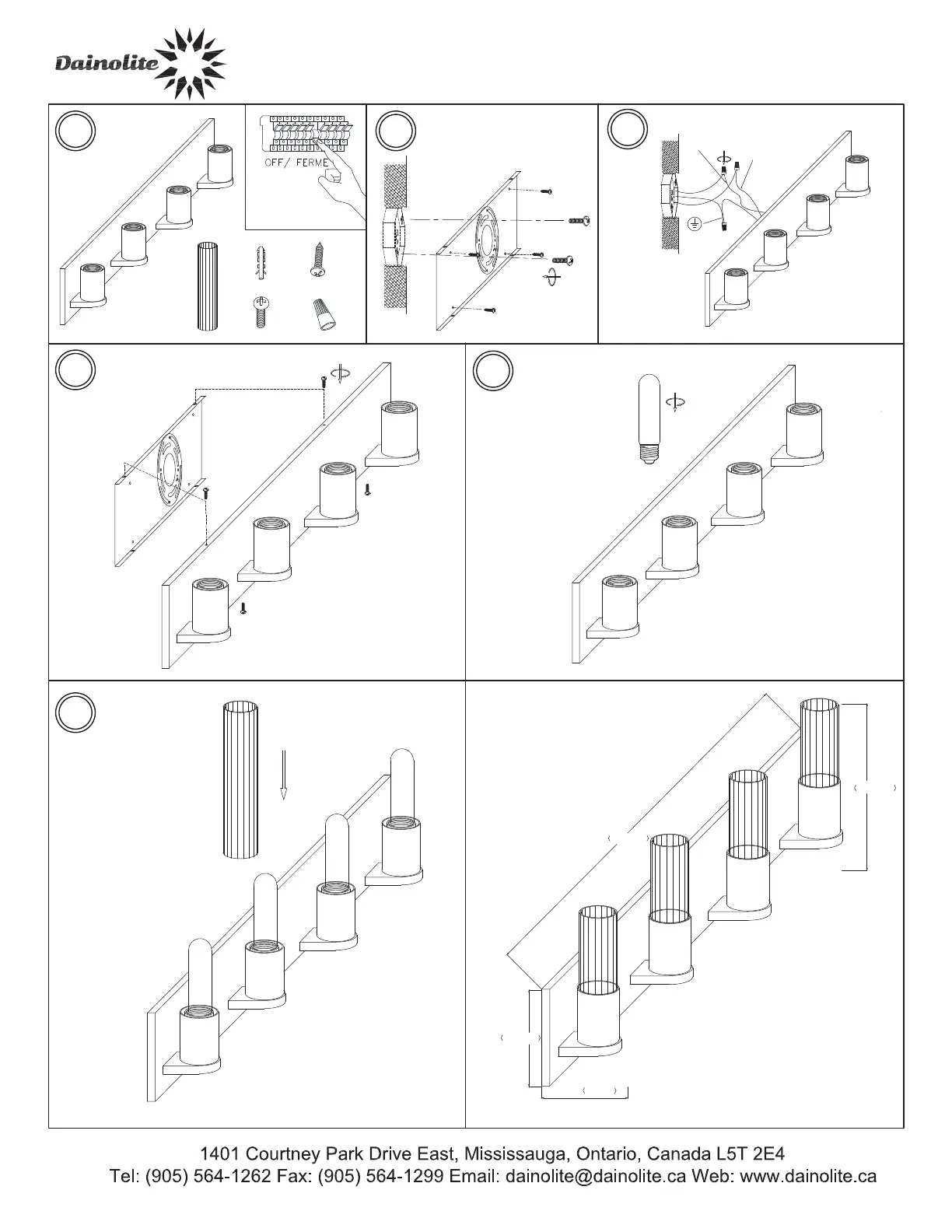 Dainolite

OFF/ FERME

1401 Courtney Park Drive East, Mississauga, Ontario, Canada L5T 2E4
Tel: (905) 564-1262 Fax: (905) 564-1299 Email: dainolite@dainolite.ca Web: www.dainolite.ca