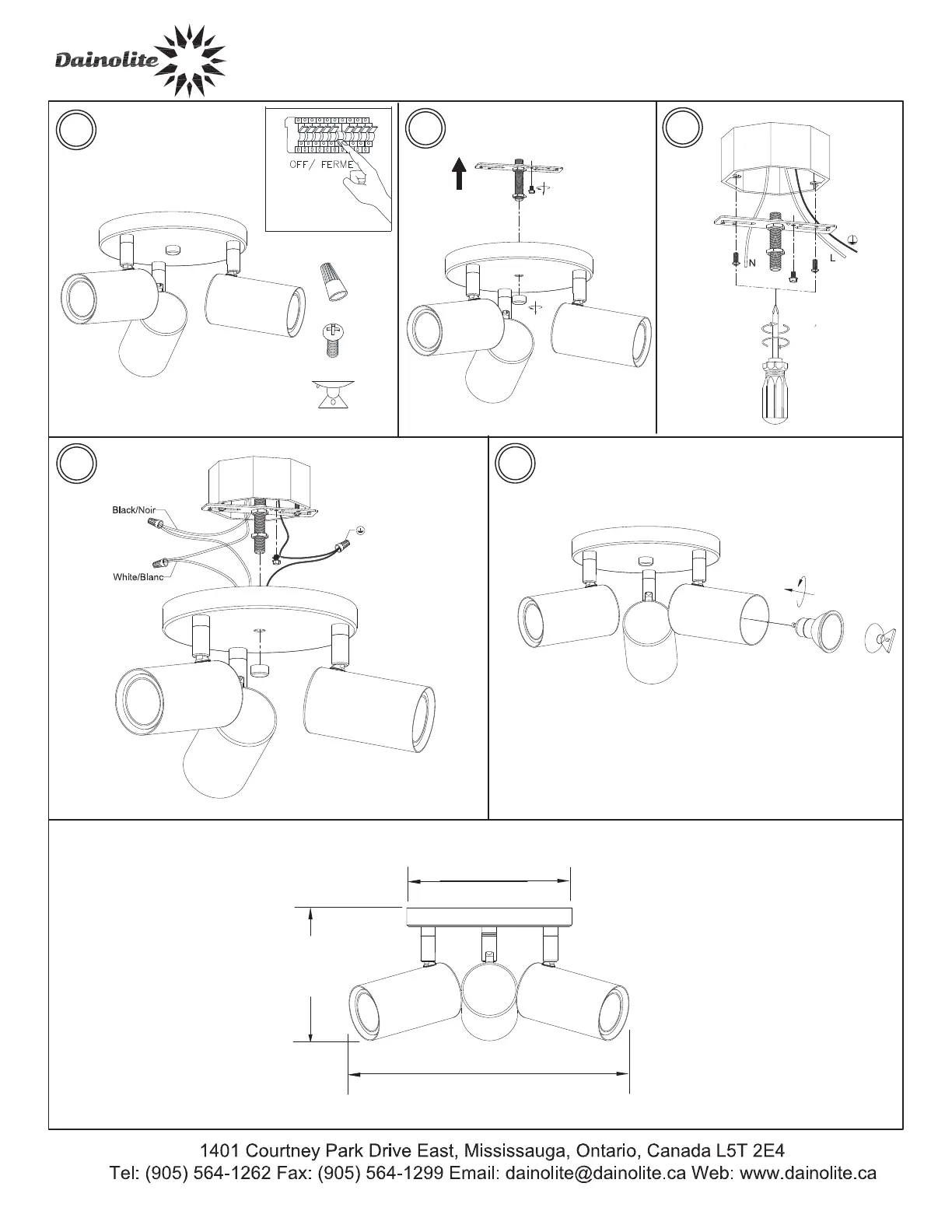 Dainolite

OFF/ FERME

N
L

Black/Noir
White/Blanc

1401 Courtney Park Drive East, Mississauga, Ontario, Canada L5T 2E4
Tel: (905) 564-1262 Fax: (905) 564-1299 Email: dainolite@dainolite.ca Web: www.dainolite.ca