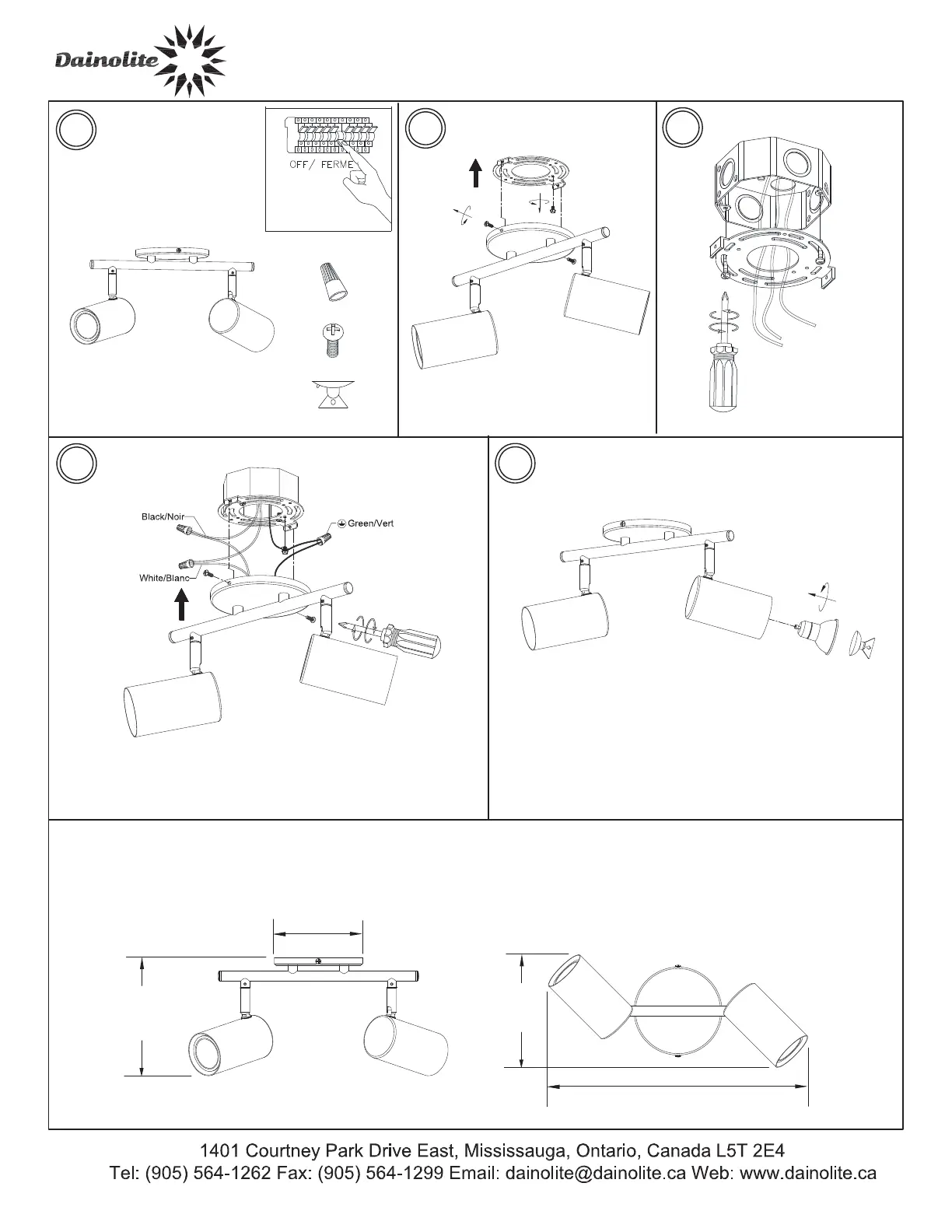 Dainolite

OFF/ FERME

Black/Noir

Green/Vert

White/Blanc

1401 Courtney Park Drive East, Mississauga, Ontario, Canada L5T 2E4
Tel: (905) 564-1262 Fax: (905) 564-1299 Email: dainolite@dainolite.ca Web: www.dainolite.ca