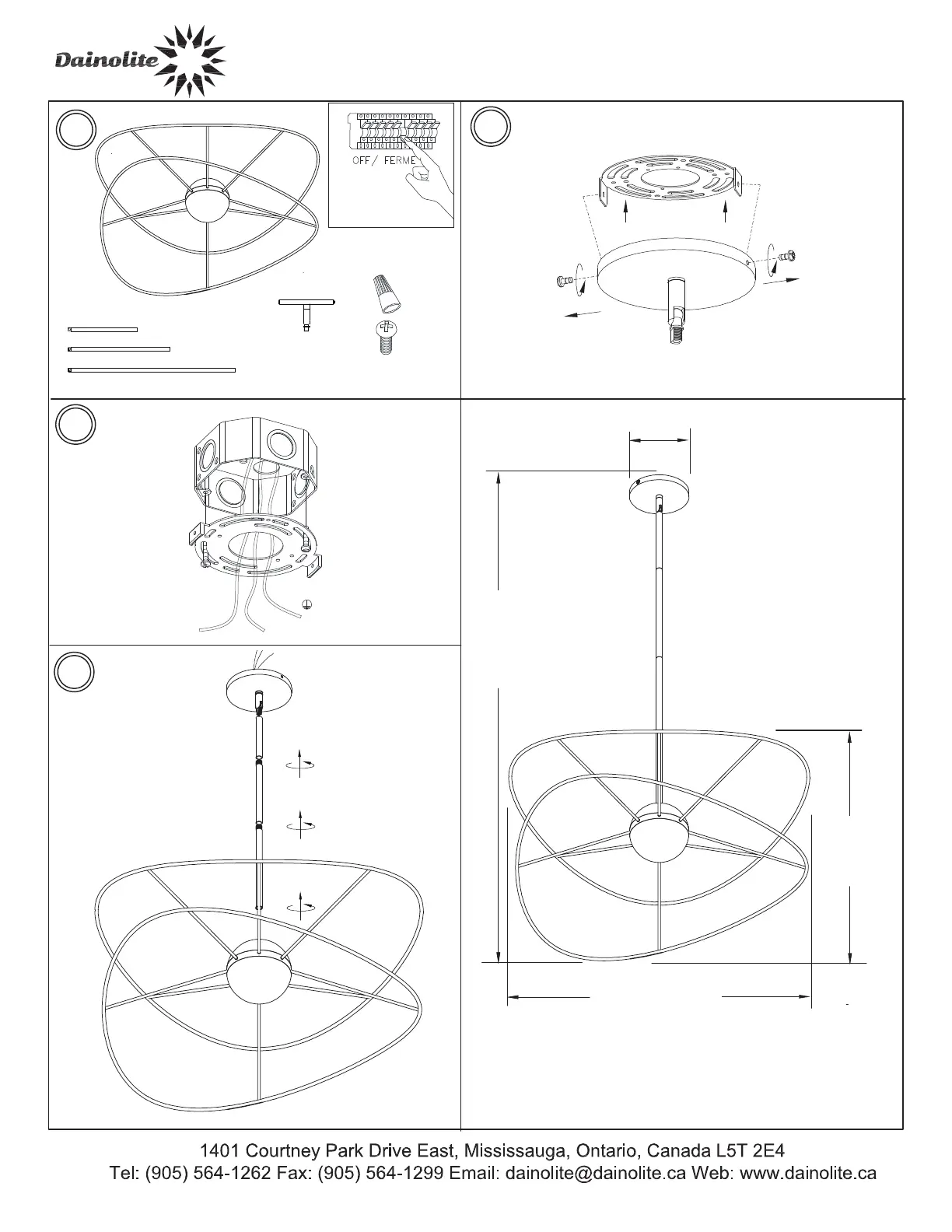 Dainolite

OFF / FERME

1401 Courtney Park Drive East, Mississauga, Ontario, Canada L5T 2E4
Tel: (905) 564-1262 Fax: (905) 564-1299 Email: dainolite@dainolite.ca Web: www.dainolite.ca