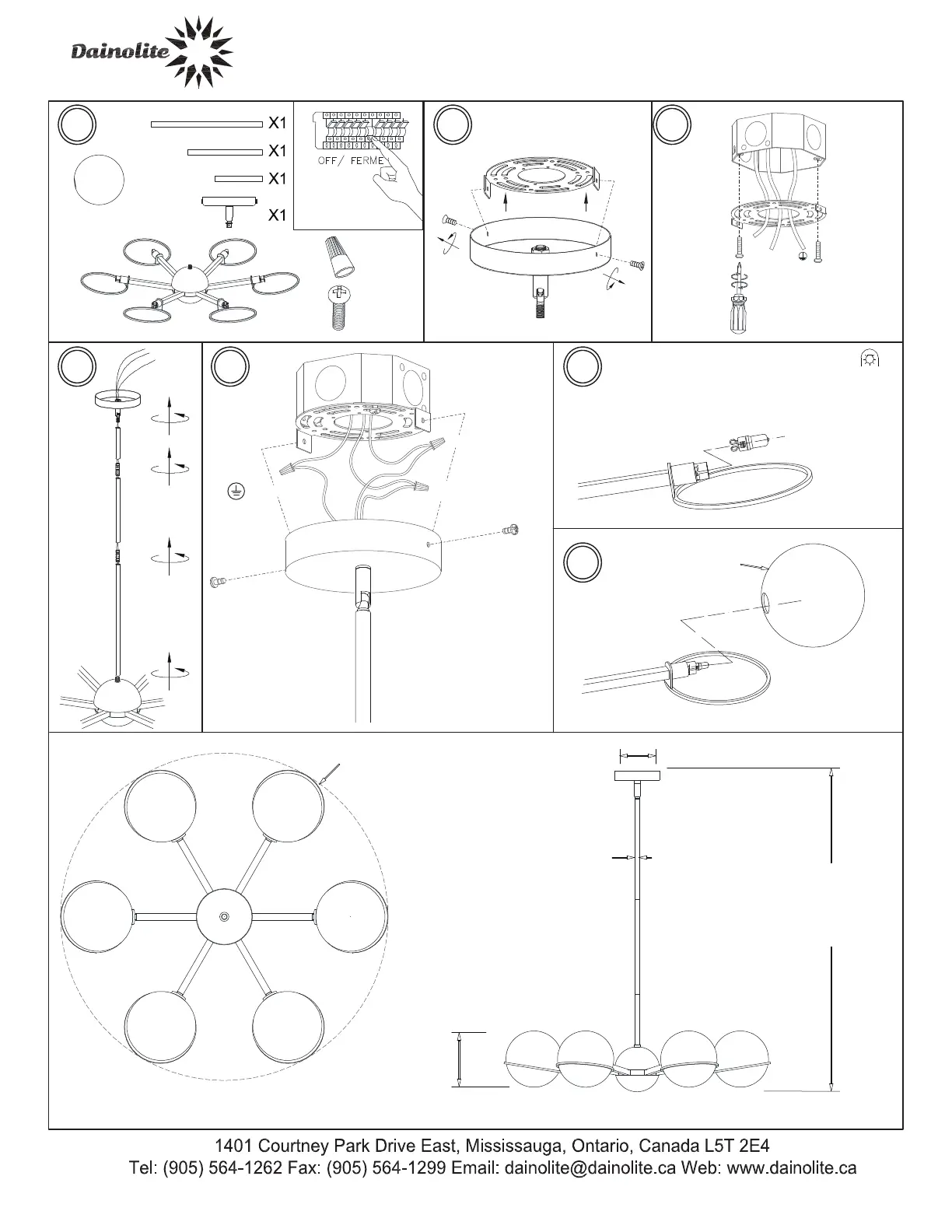 Dainolite

X1
X1
X1
X1

OFF/ FERME

1401 Courtney Park Drive East, Mississauga, Ontario, Canada L5T 2E4
Tel: (905) 564-1262 Fax: (905) 564-1299 Email: dainolite@dainolite.ca Web: www.dainolite.ca