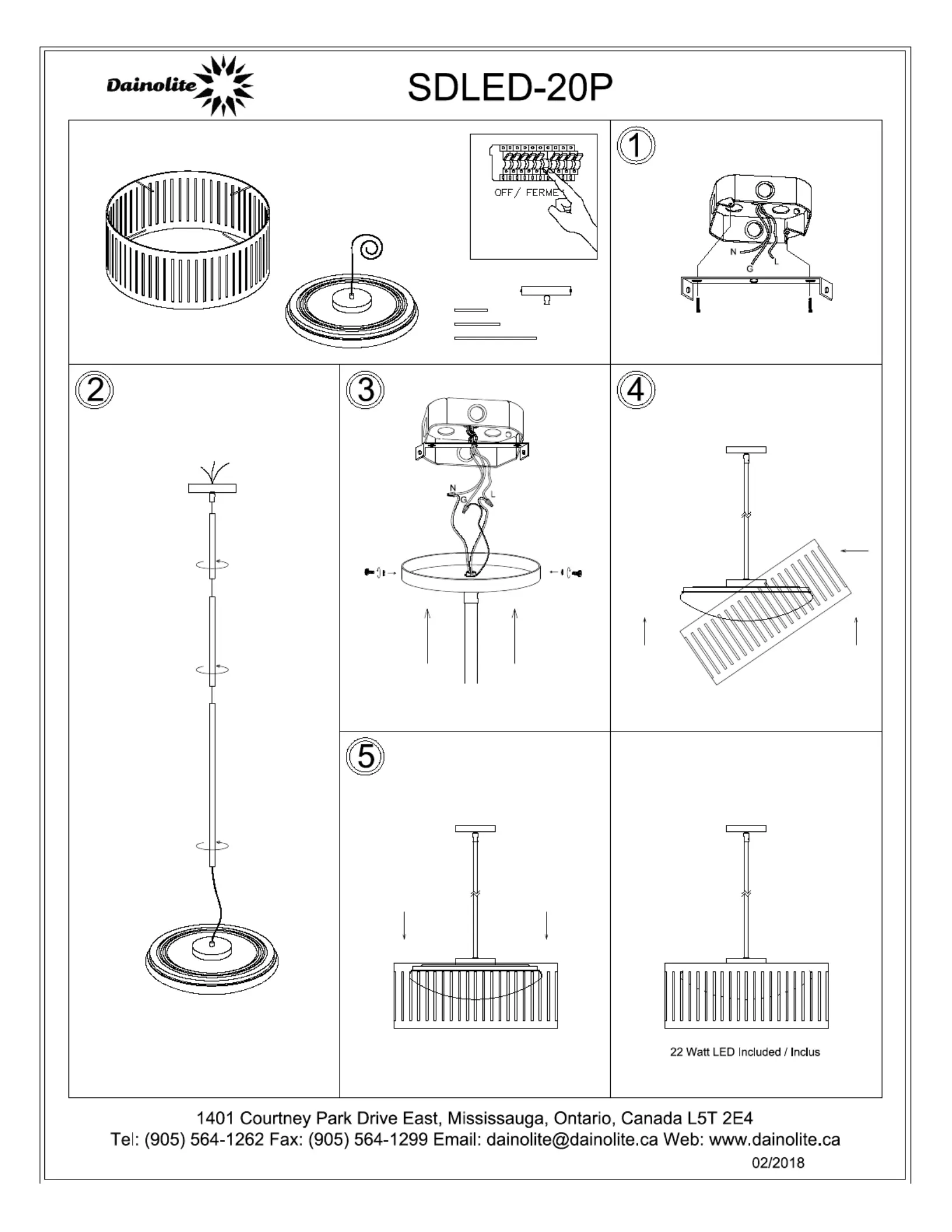 Dainolite

SDLED-20P

OFF / FERME

1

N
G
L

2

3

N
G
L

4

5

22 Watt LED Included / Inclus

1401 Courtney Park Drive East, Mississauga, Ontario, Canada L5T 2E4
Tel: (905) 564-1262 Fax: (905) 564-1299 Email: dainolite@dainolite.ca Web: www.dainolite.ca
02/2018