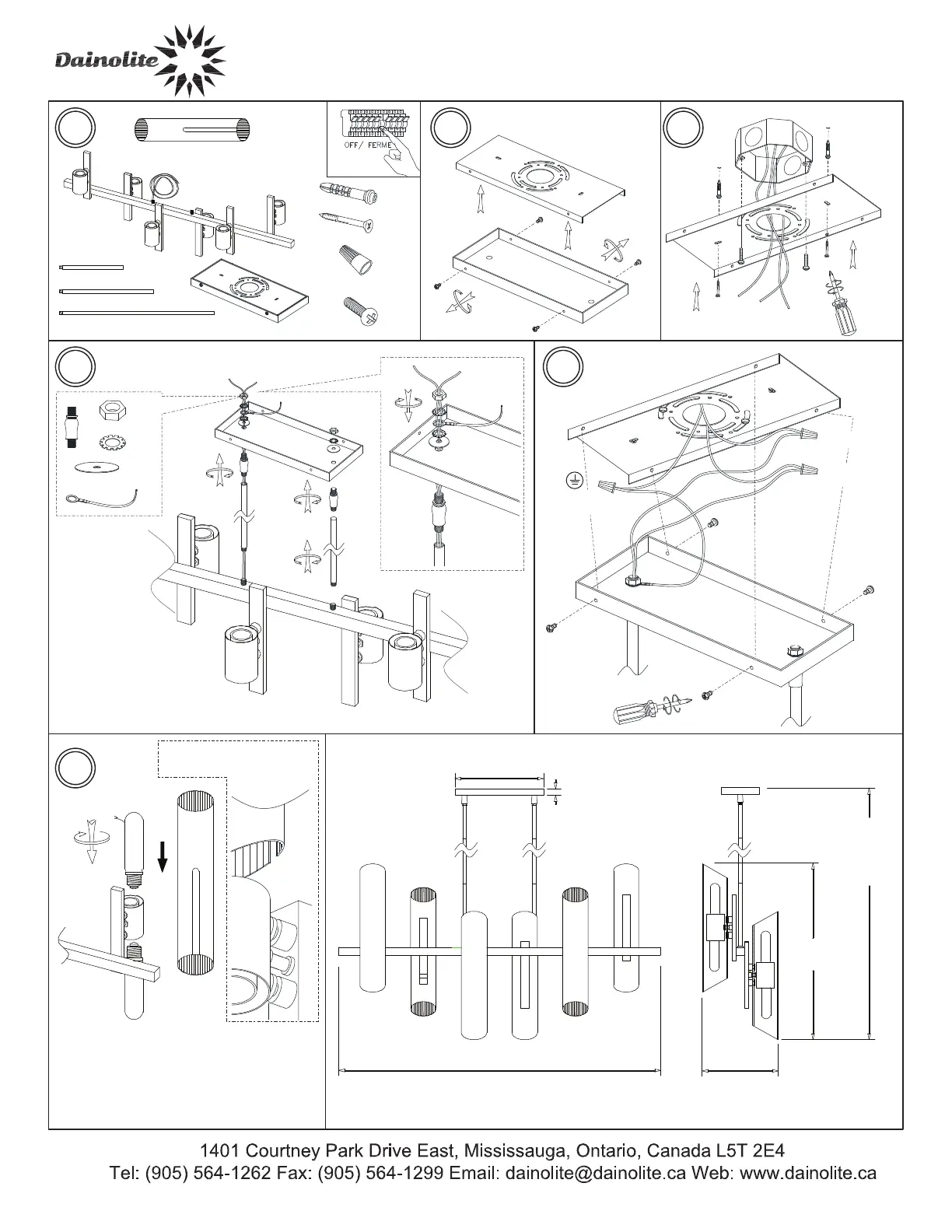 Dainolite

OFF/ FERME

1401 Courtney Park Drive East, Mississauga, Ontario, Canada L5T 2E4
Tel: (905) 564-1262 Fax: (905) 564-1299 Email: dainolite@dainolite.ca Web: www.dainolite.ca