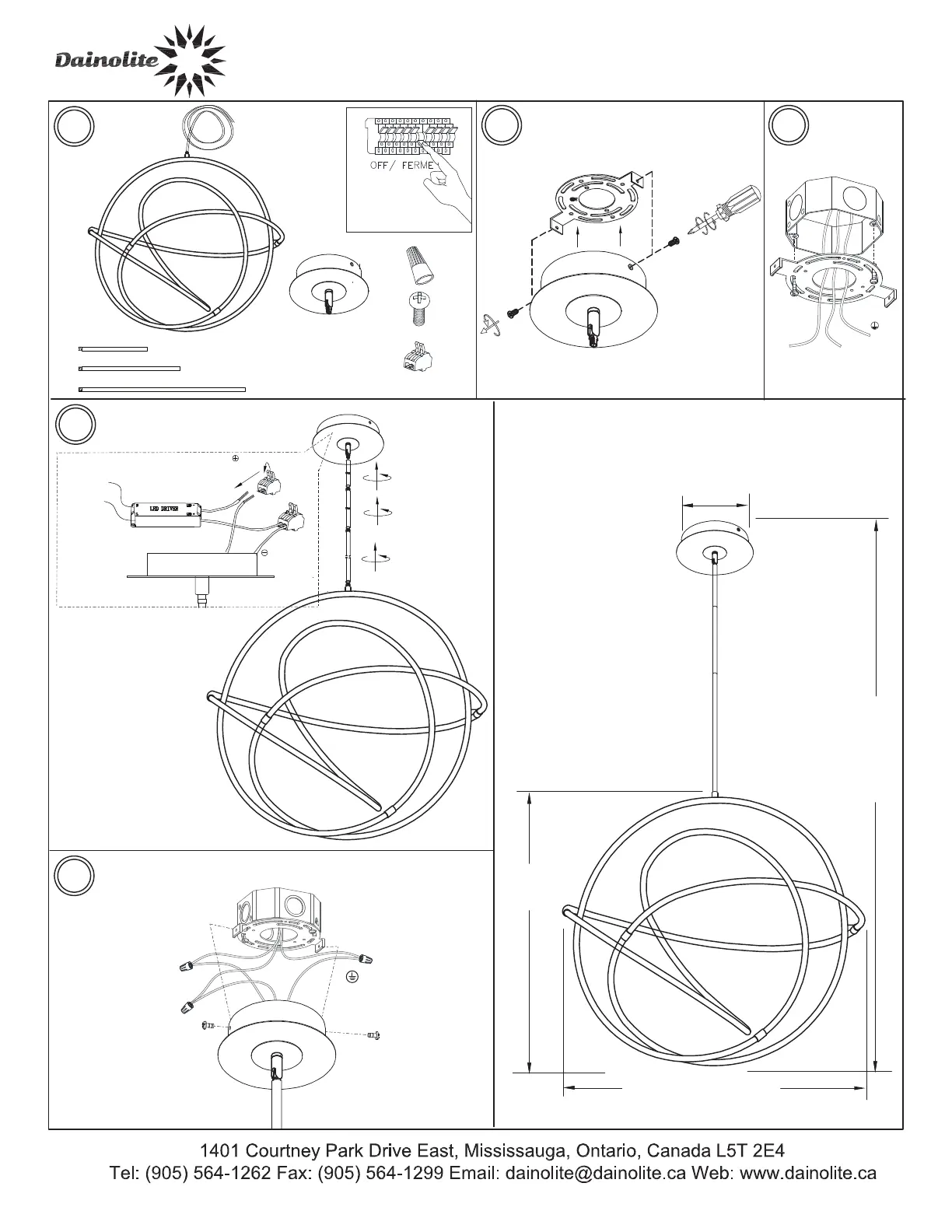 Dainolite

OFF/ FERME

LED DRIVER

1401 Courtney Park Drive East, Mississauga, Ontario, Canada L5T 2E4
Tel: (905) 564-1262 Fax: (905) 564-1299 Email: dainolite@dainolite.ca Web: www.dainolite.ca