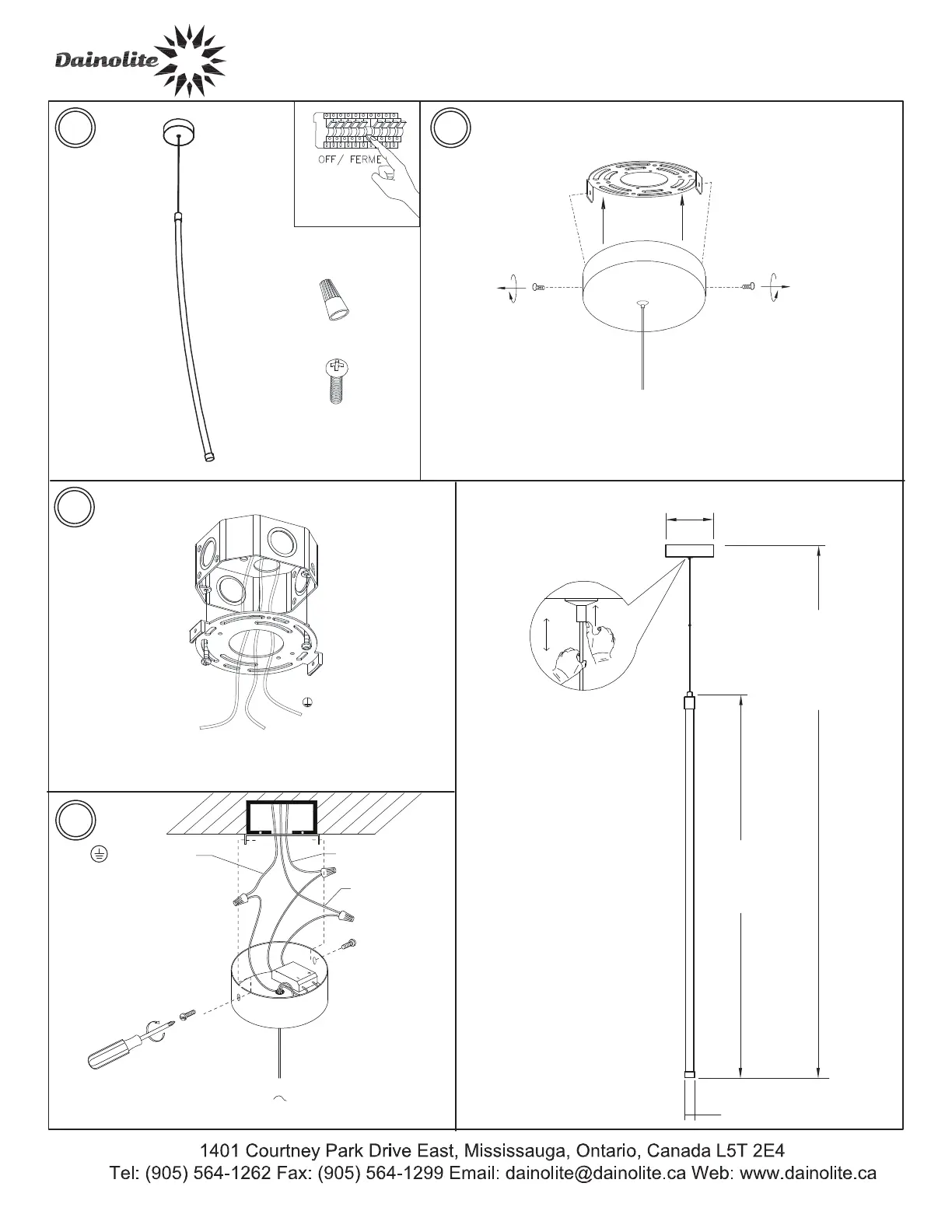 Dainolite

OFF / FERME

1401 Courtney Park Drive East, Mississauga, Ontario, Canada L5T 2E4
Tel: (905) 564-1262 Fax: (905) 564-1299 Email: dainolite@dainolite.ca Web: www.dainolite.ca