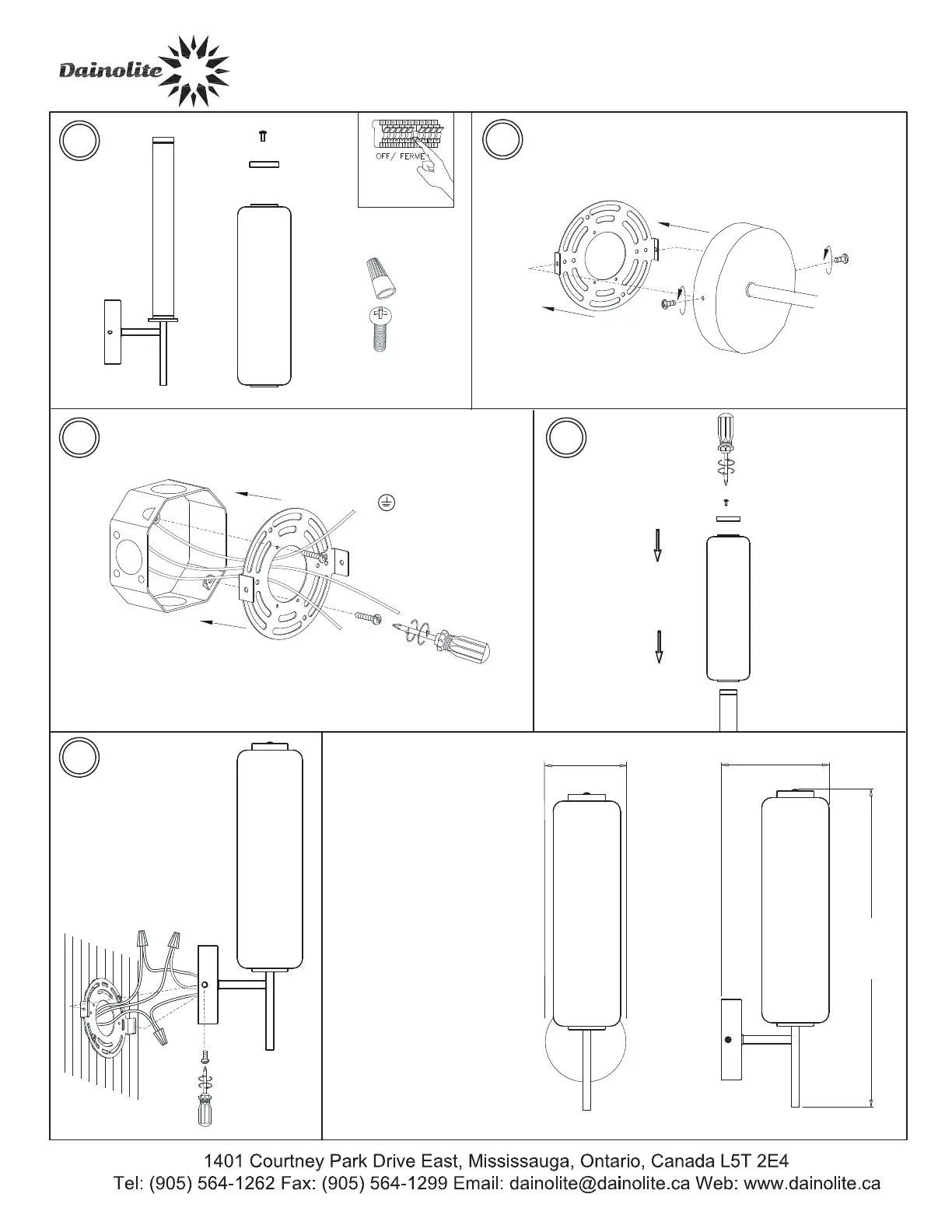 Dainolite

OFF/ FERME

1401 Courtney Park Drive East, Mississauga, Ontario, Canada L5T 2E4
Tel: (905) 564-1262 Fax: (905) 564-1299 Email: dainolite@dainolite.ca Web: www.dainolite.ca