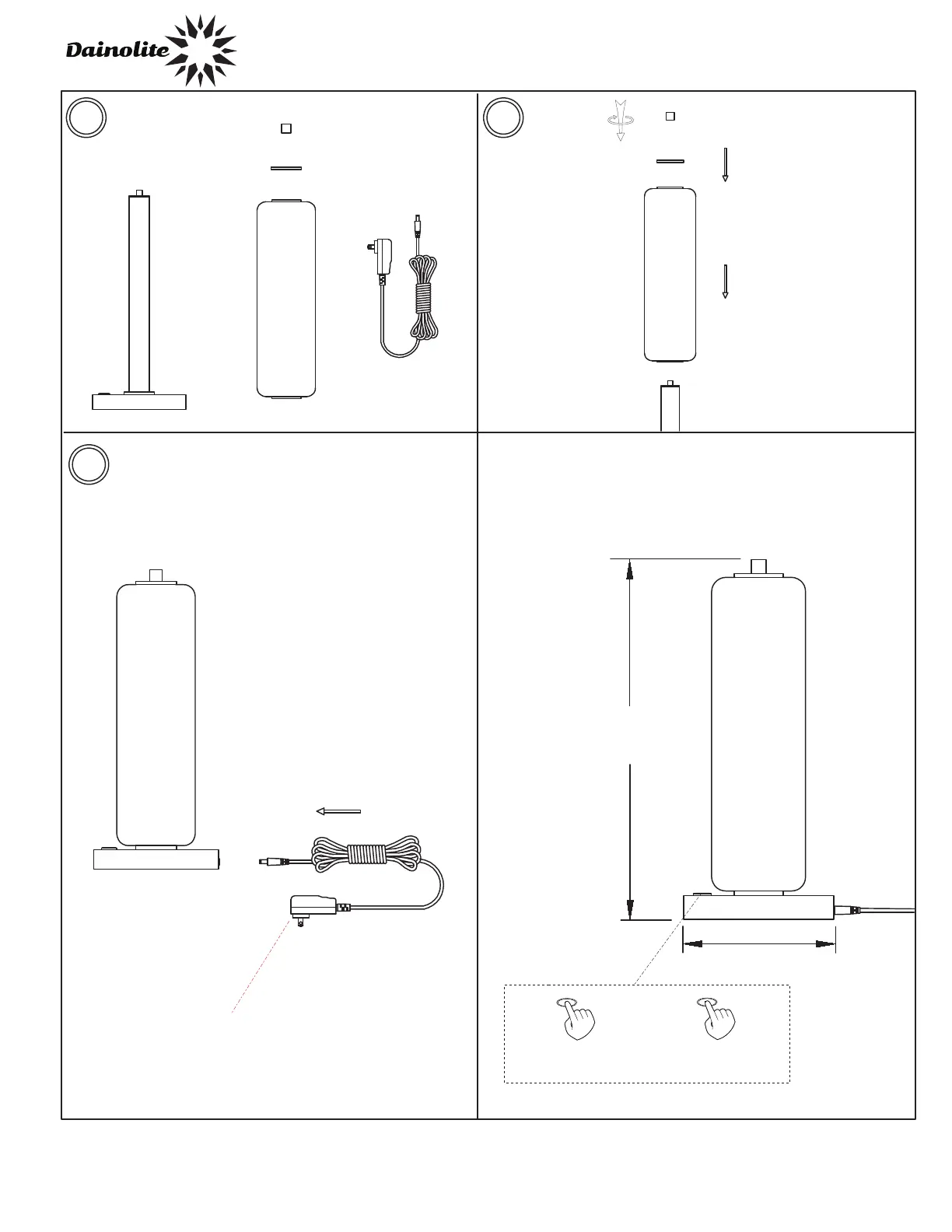 Dainolite