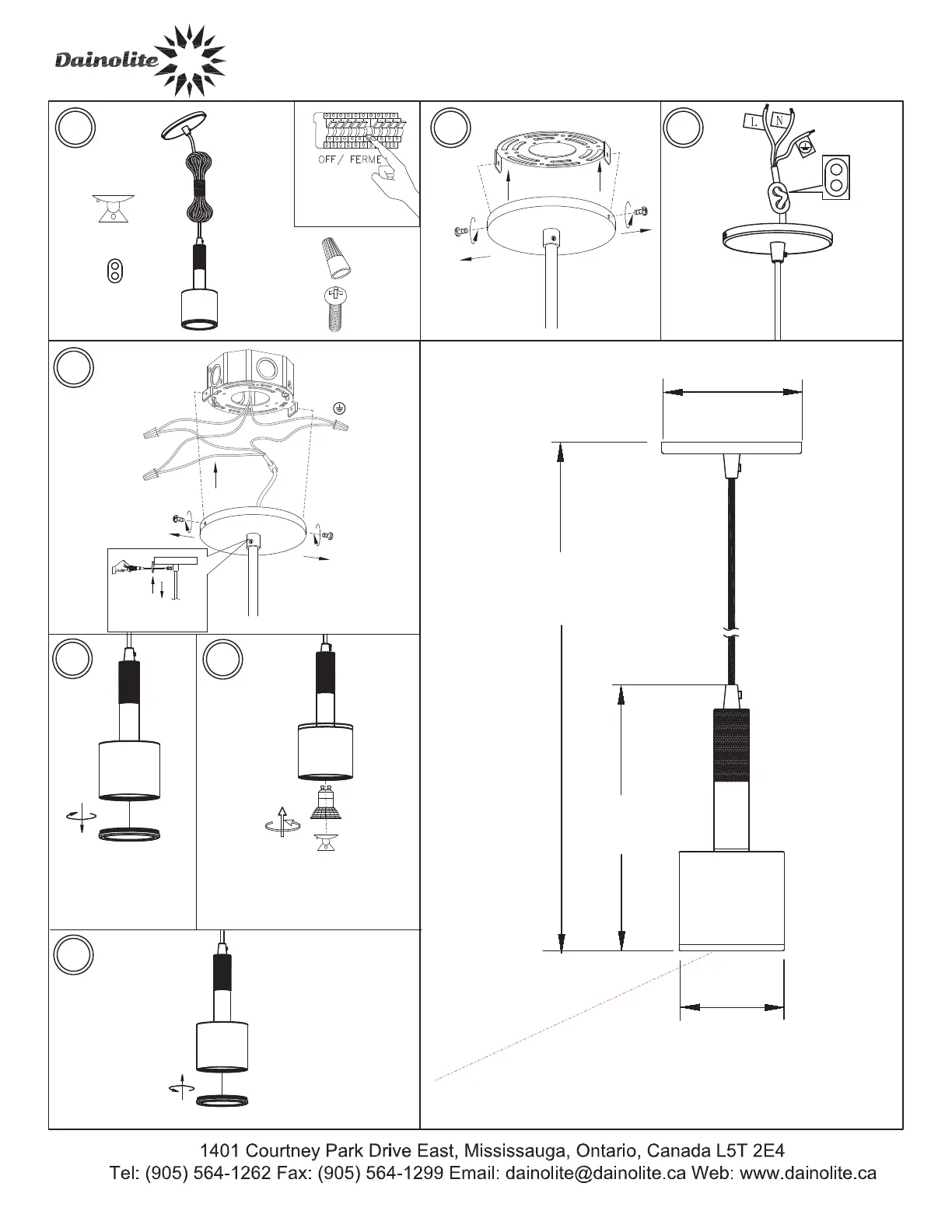 Dainolite

OFF / FERME

L N

1401 Courtney Park Drive East, Mississauga, Ontario, Canada L5T 2E4
Tel: (905) 564-1262 Fax: (905) 564-1299 Email: dainolite@dainolite.ca Web: www.dainolite.ca