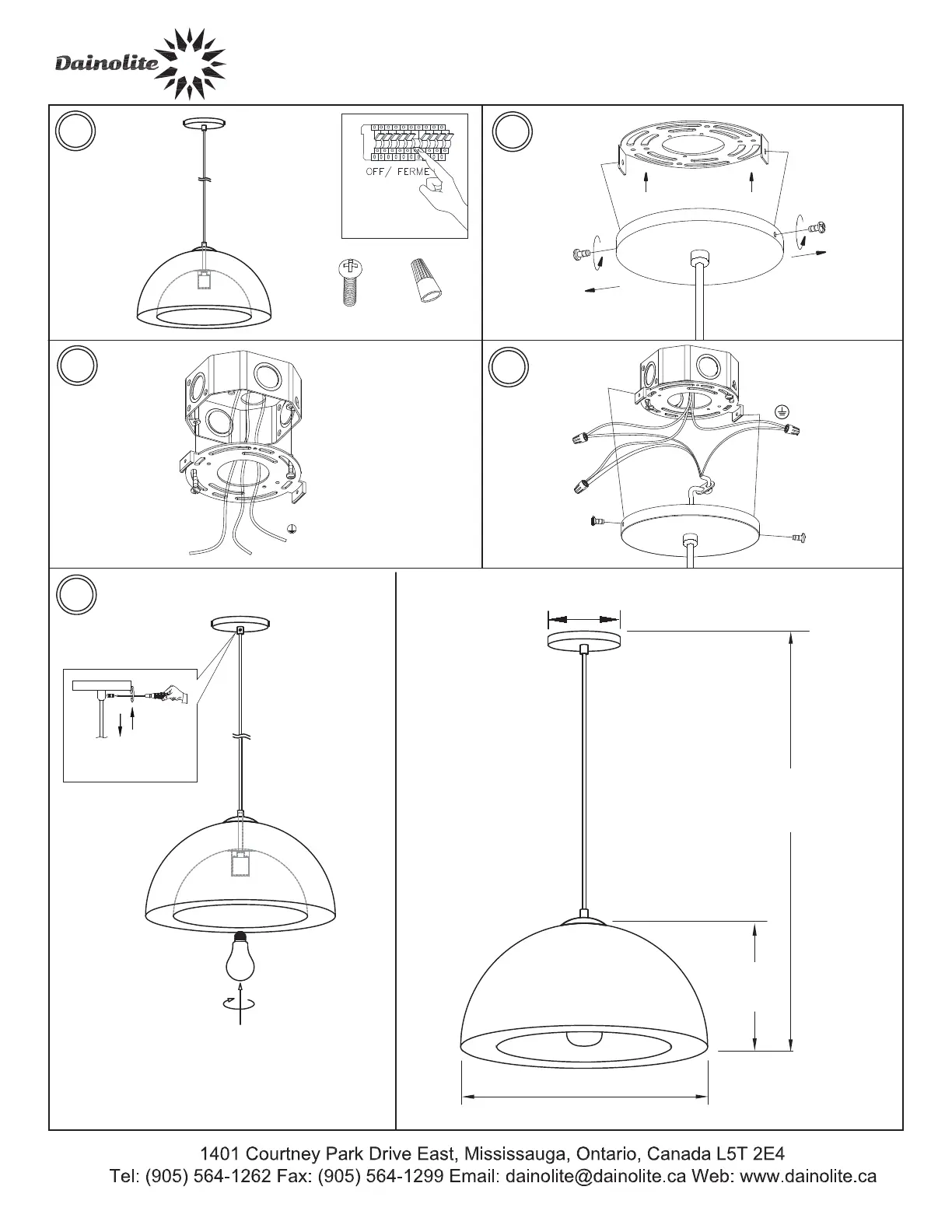 Dainolite

OFF/ FERME

1401 Courtney Park Drive East, Mississauga, Ontario, Canada L5T 2E4
Tel: (905) 564-1262 Fax: (905) 564-1299 Email: dainolite@dainolite.ca Web: www.dainolite.ca