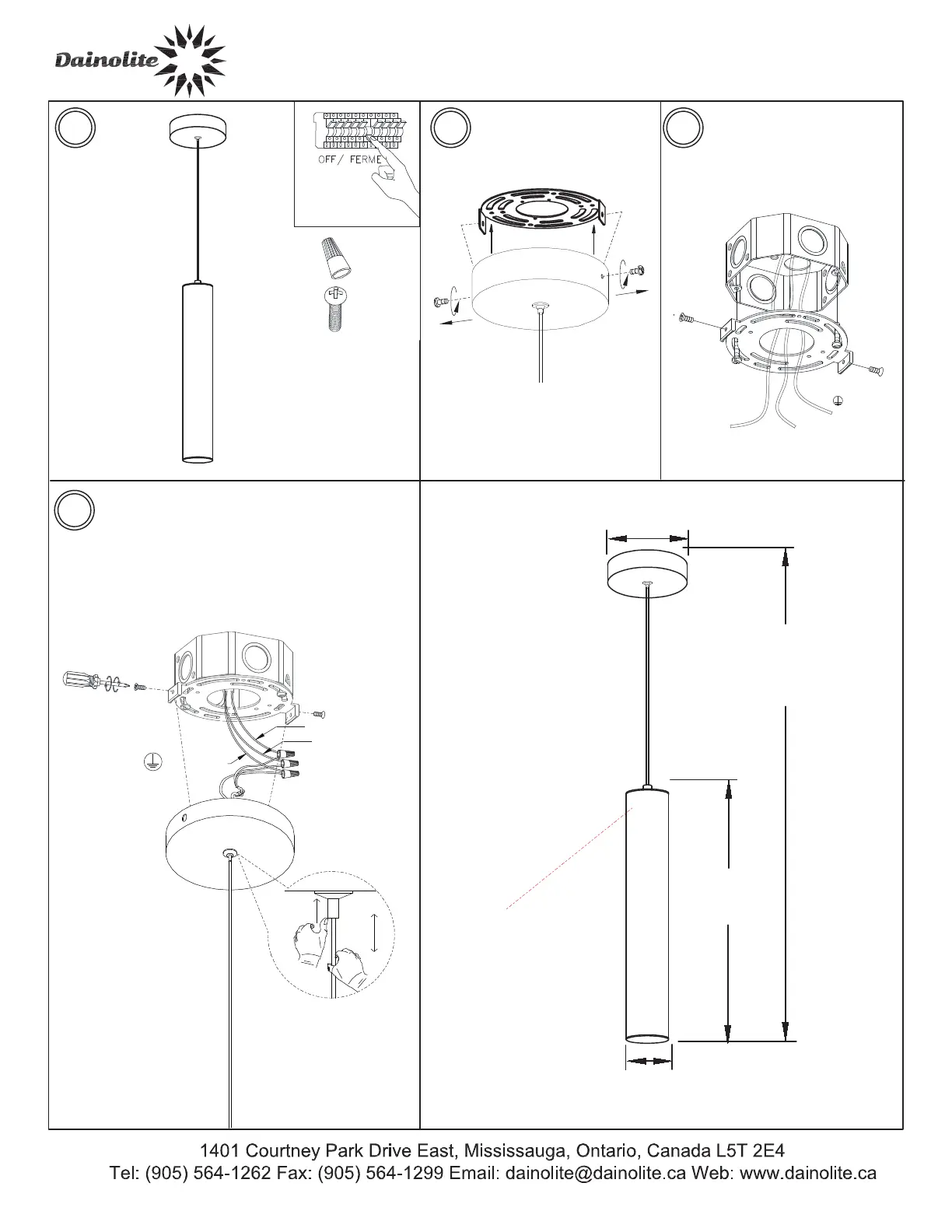 Dainolite

OFF / FERME

1401 Courtney Park Drive East, Mississauga, Ontario, Canada L5T 2E4
Tel: (905) 564-1262 Fax: (905) 564-1299 Email: dainolite@dainolite.ca Web: www.dainolite.ca